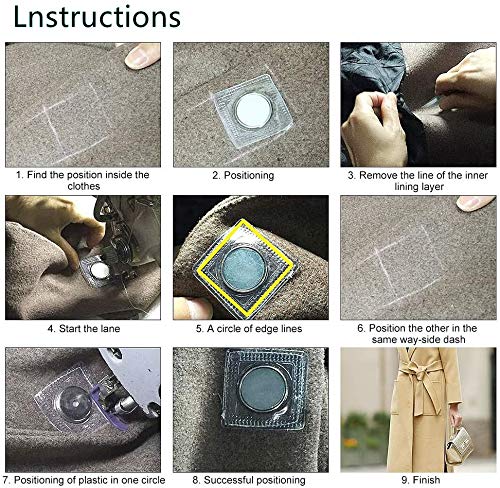 Lnstructions

1. Find the position inside the clothes

2. Positioning

3. Remove the line of the inner lining layer

4. Start the lane

5. A circle of edge lines

6. Position the other in the same way-side dash

7. Positioning of plastic in one circle

8. Successful positioning

9. Finish