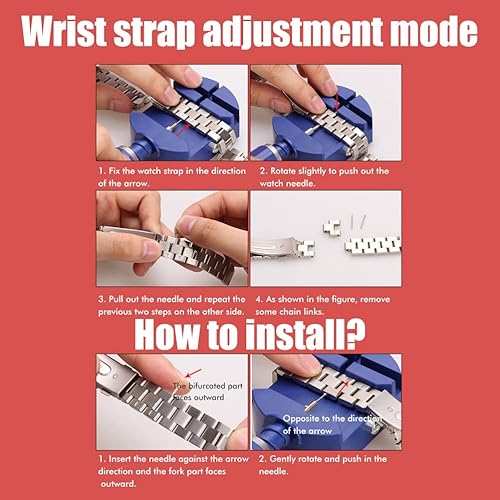 Wrist strap adjustment mode

1. Fix the watch strap in the direction of the arrow.

2. Rotate slightly to push out the watch needle.

3. Pull out the needle and repeat the previous two steps on the other side.

4. As shown in the figure, remove some chain links.

How to install?

The bifurcated part faces outward

Opposite to the direction of the arrow

1. Insert the needle against the arrow direction and the fork part faces outward.

2. Gently rotate and push in the needle.