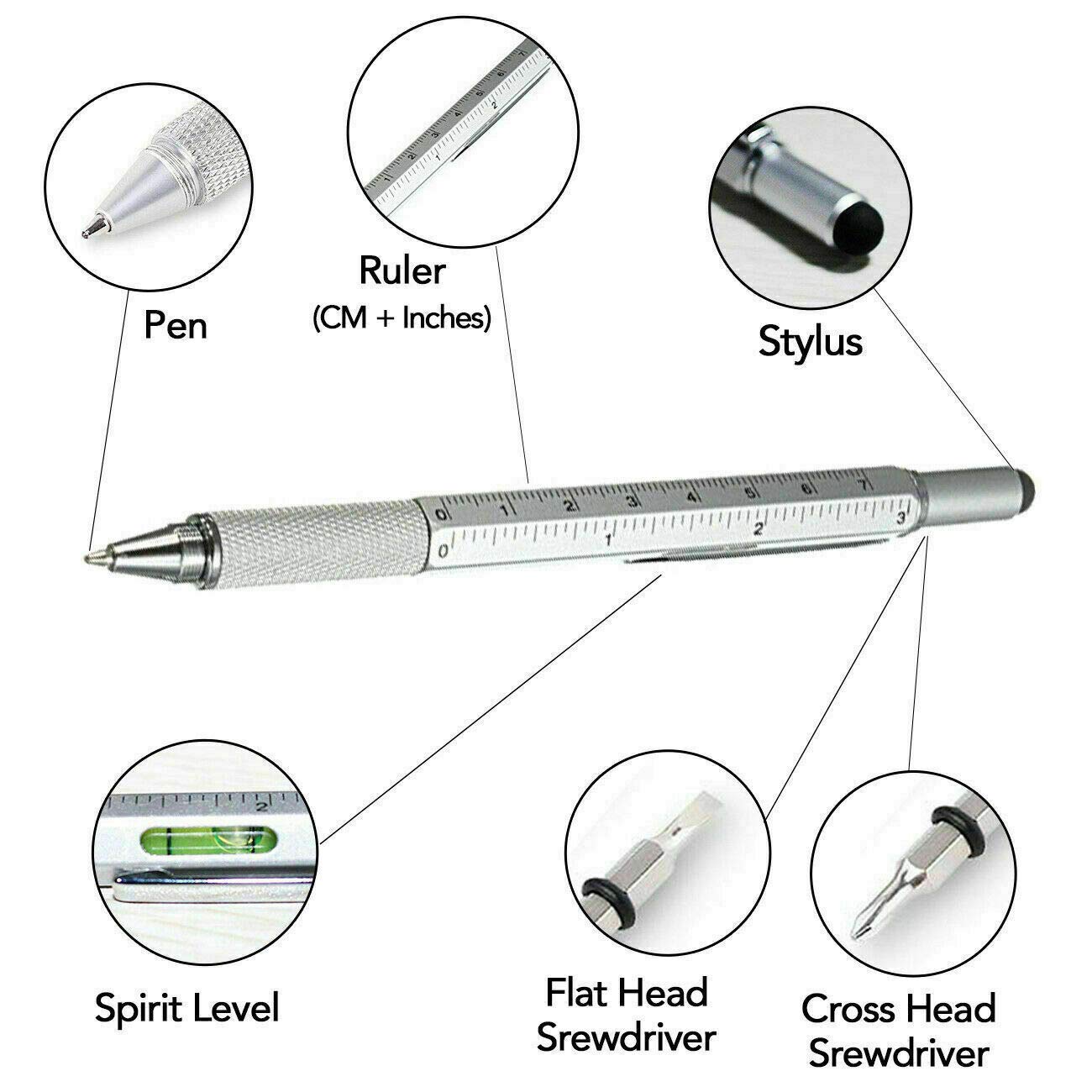 Pen

Ruler
(CM + Inches)

Stylus

0 1 2 3 4 5 6 7
0 1 2 3

Spirit Level

Flat Head Srewdriver

Cross Head Srewdriver