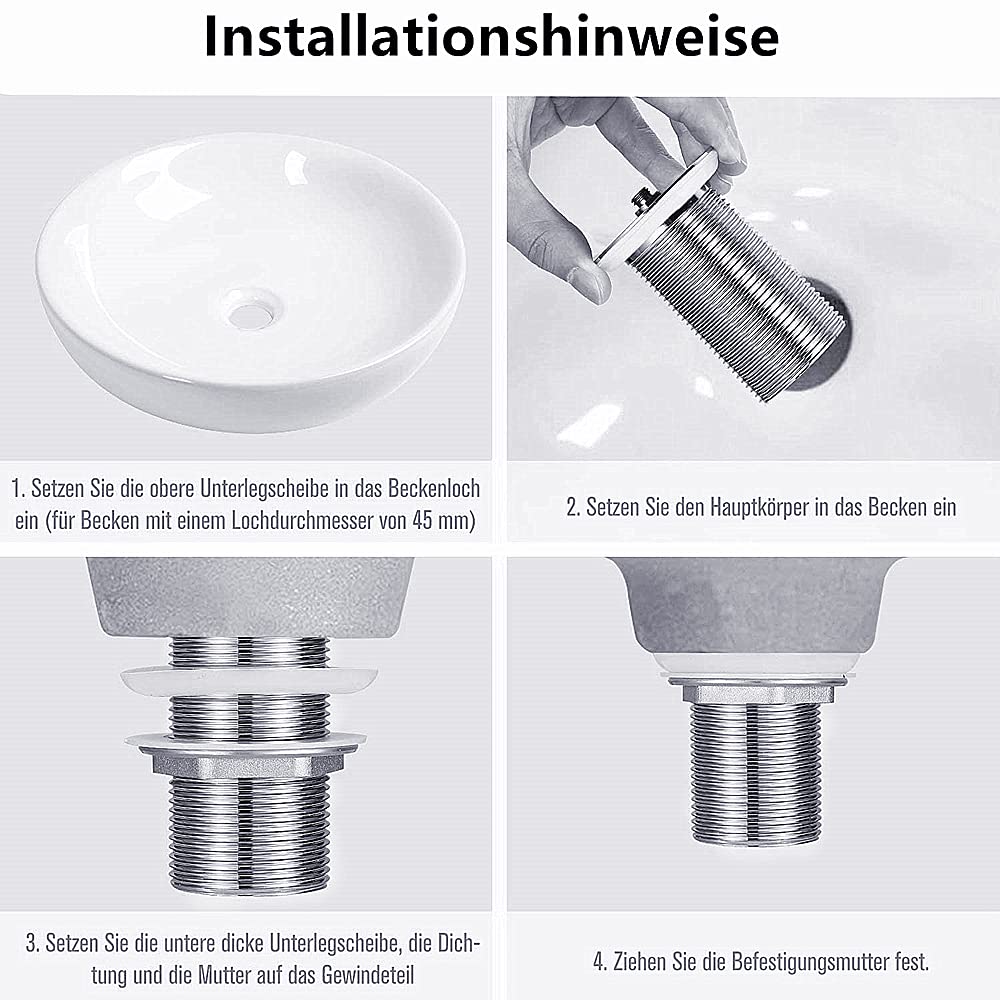 Installationshinweise

1. Setzen Sie die obere Unterlegscheibe in das Beckenloch ein (für Becken mit einem Lochdurchmesser von 45 mm)

2. Setzen Sie den Hauptkörper in das Becken ein

3. Setzen Sie die untere dicke Unterlegscheibe, die Dichtung und die Mutter auf das Gewindeteil

4. Ziehen Sie die Befestigungsmutter fest.