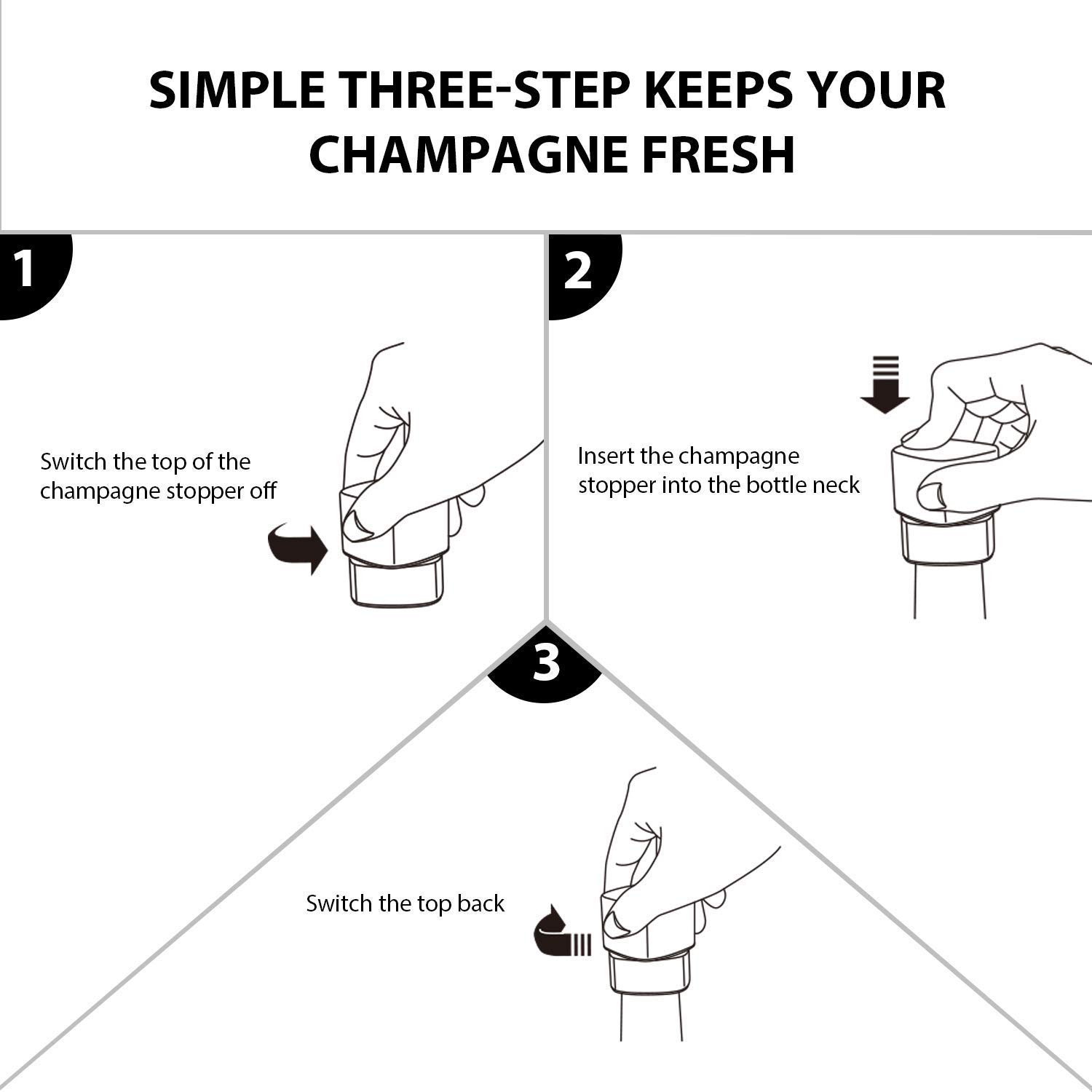 SIMPLE THREE-STEP KEEPS YOUR CHAMPAGNE FRESH

1

Switch the top of the champagne stopper off

2

Insert the champagne stopper into the bottle neck

3

Switch the top back