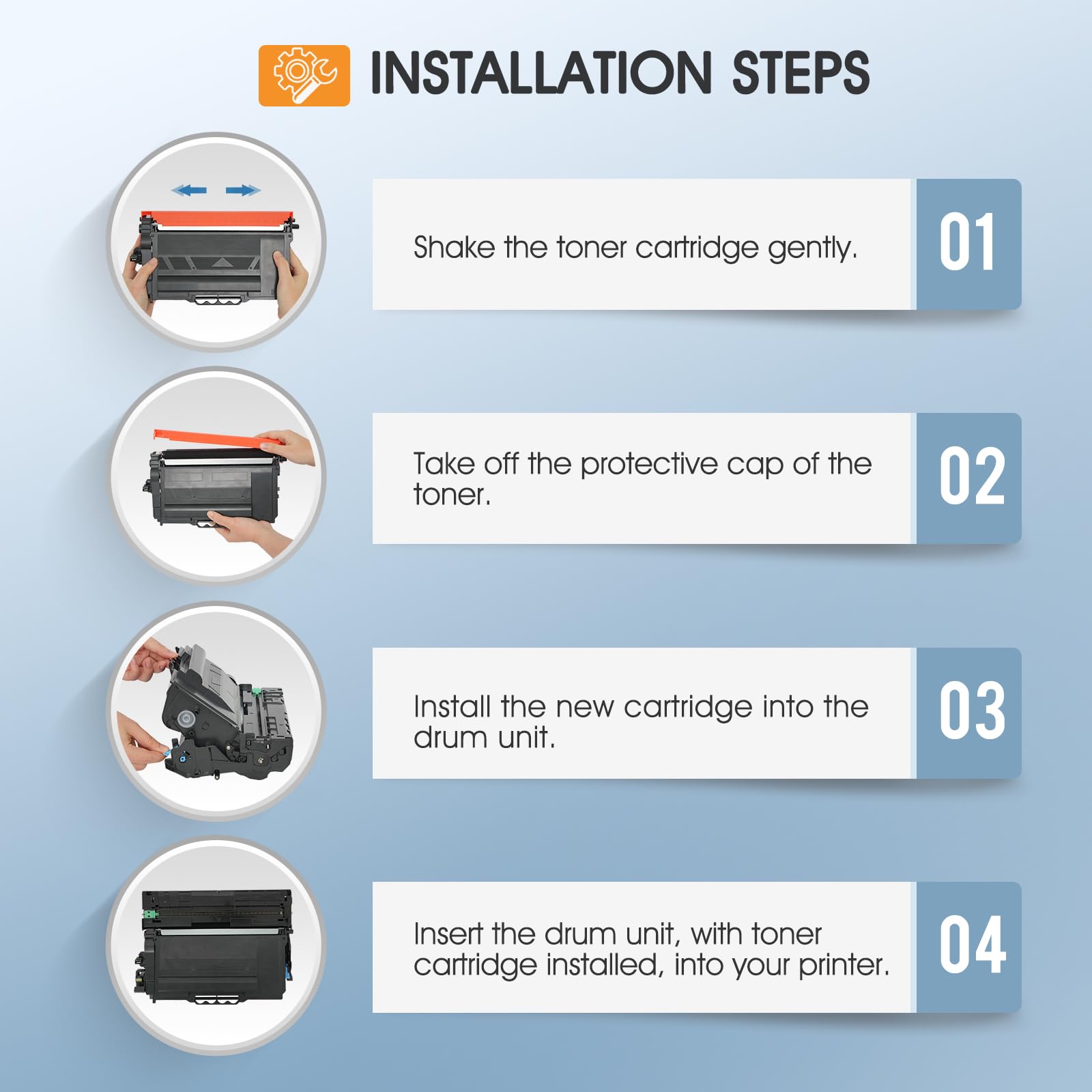 INSTALLATION STEPS

Shake the toner cartridge gently.

01

Take off the protective cap of the toner.

02

Install the new cartridge into the drum unit.

03

Insert the drum unit, with toner cartridge installed, into your printer.

04