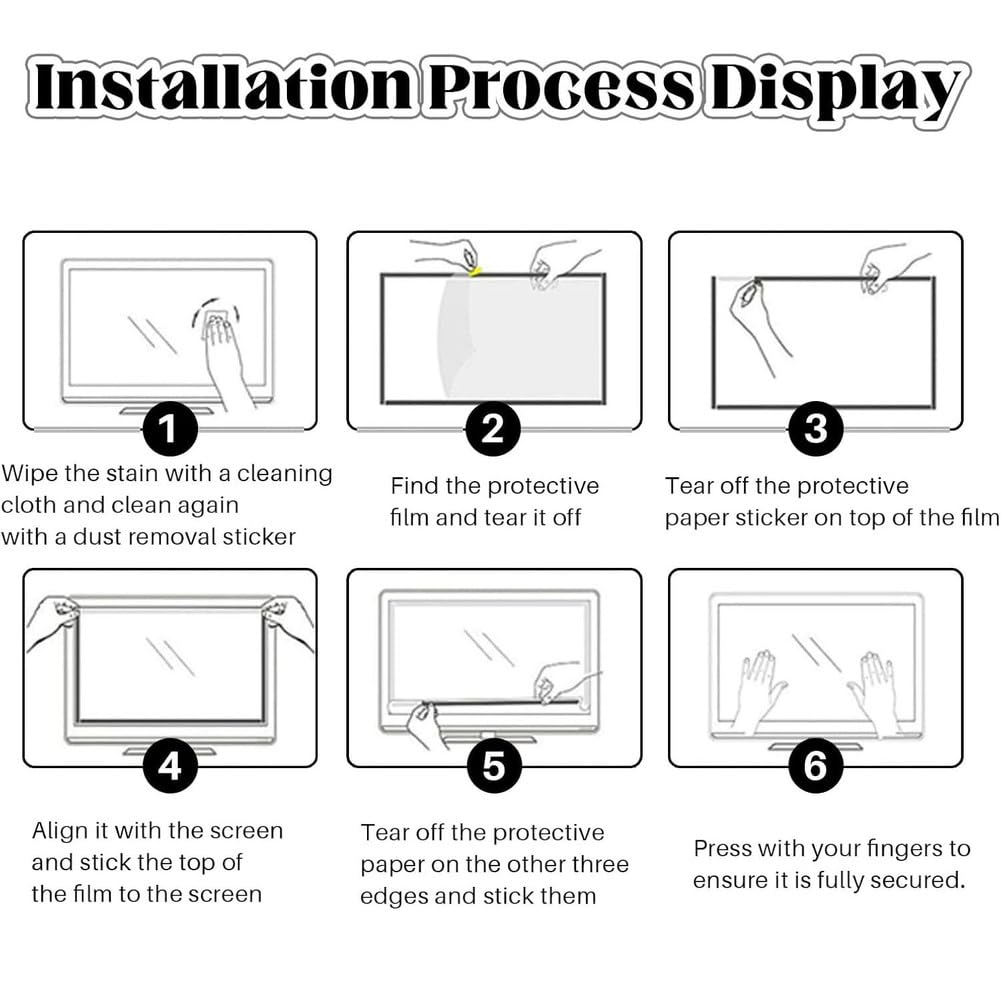 Installation Process Display

1
Wipe the stain with a cleaning cloth and clean again with a dust removal sticker

2
Find the protective film and tear it off

3
Tear off the protective paper sticker on top of the film

4
Align it with the screen and stick the top of the film to the screen

5
Tear off the protective paper on the other three edges and stick them

6
Press with your fingers to ensure it is fully secured.