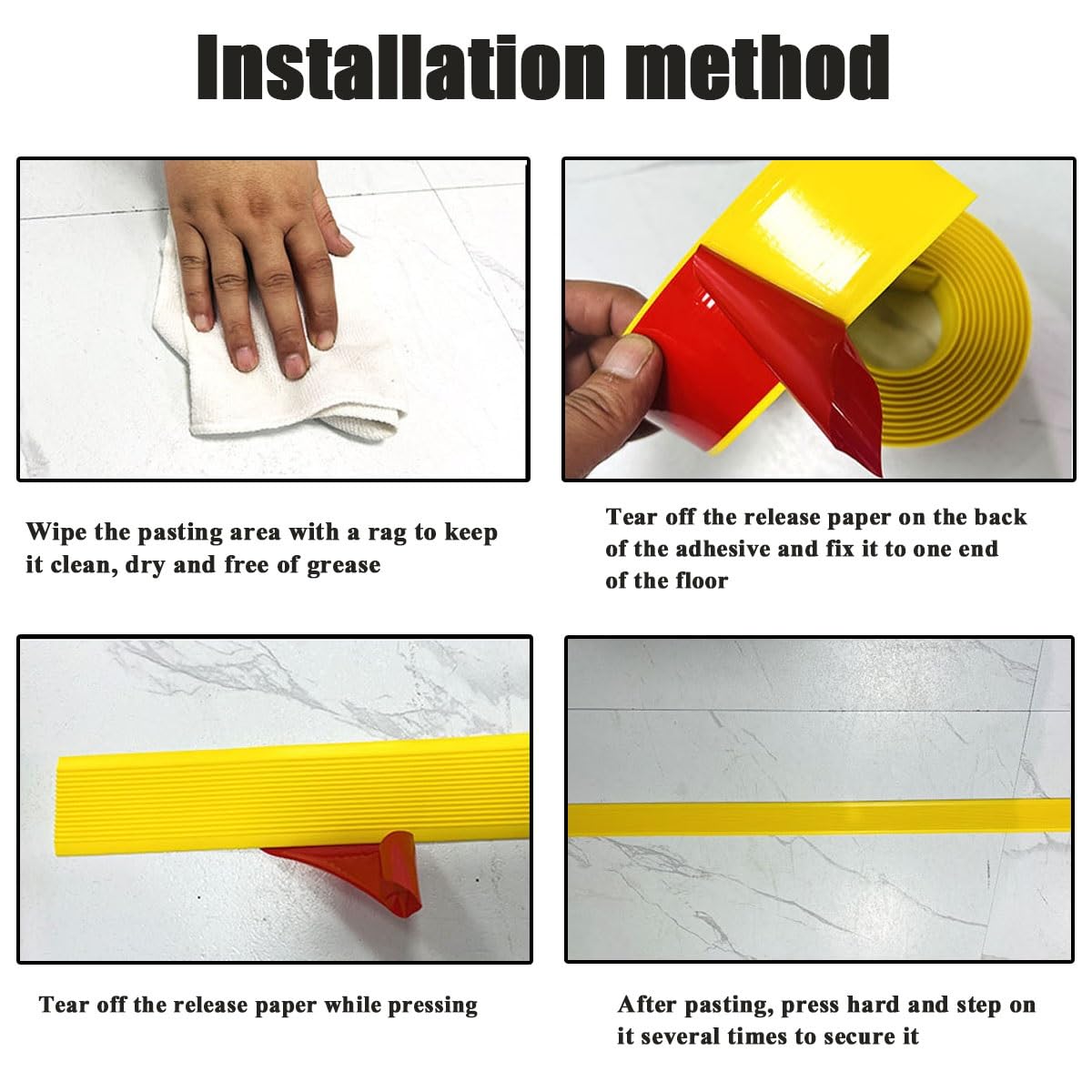 Installation method

Wipe the pasting area with a rag to keep it clean, dry and free of grease

Tear off the release paper on the back of the adhesive and fix it to one end of the floor

Tear off the release paper while pressing

After pasting, press hard and step on it several times to secure it