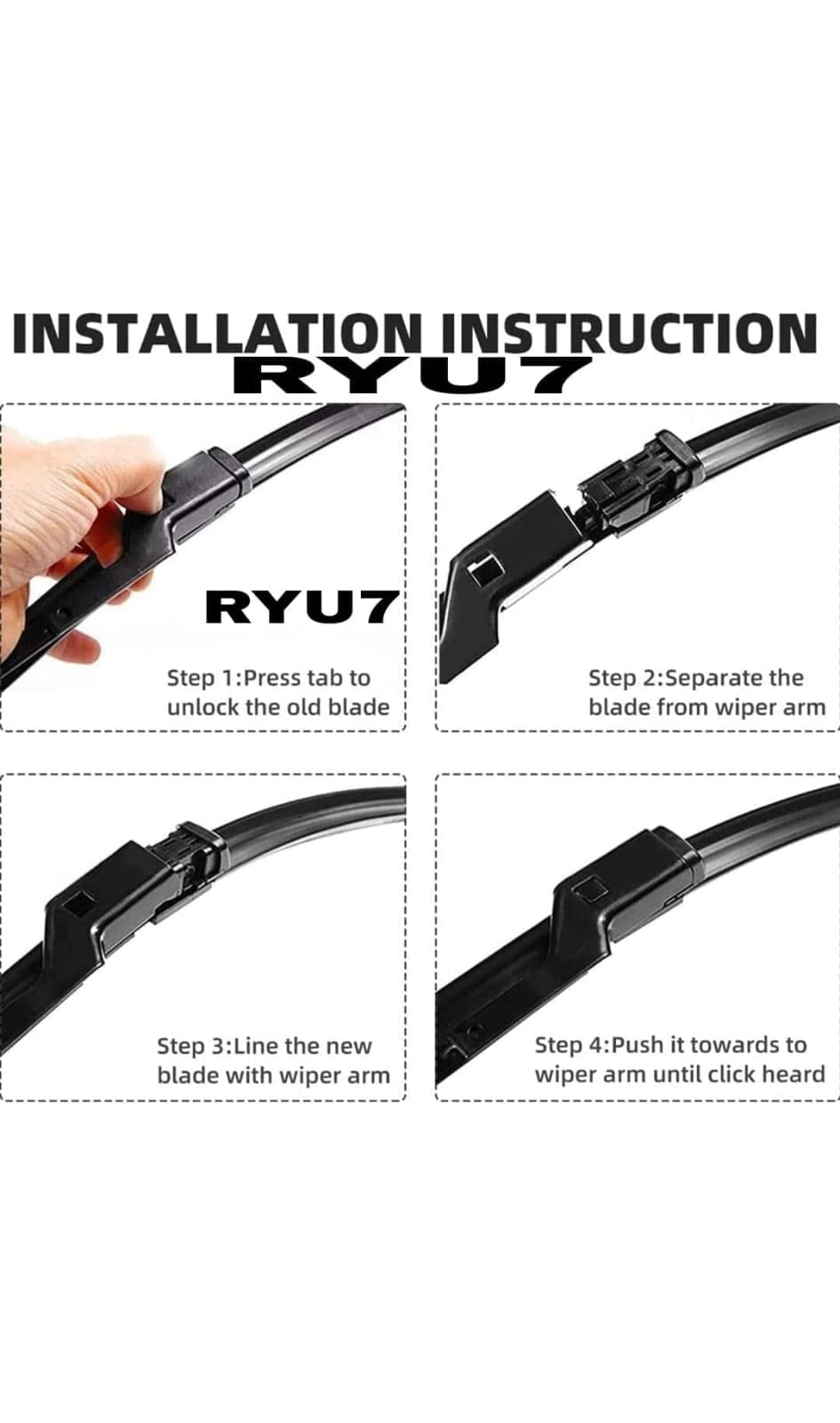 INSTALLATION INSTRUCTION
RYU7

RYU7

Step 1:Press tab to unlock the old blade

Step 2:Separate the blade from wiper arm

Step 3:Line the new blade with wiper arm

Step 4:Push it towards to wiper arm until click heard