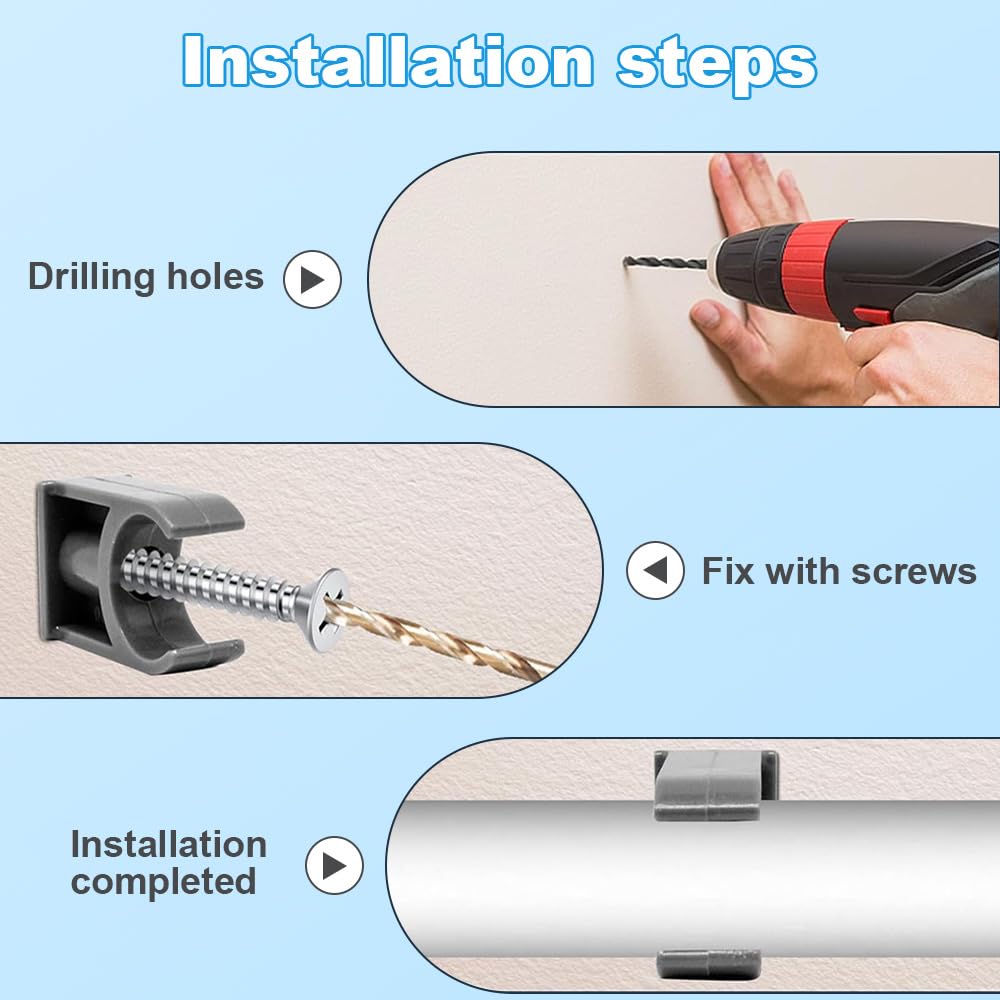 Installation steps

Drilling holes

Fix with screws

Installation completed