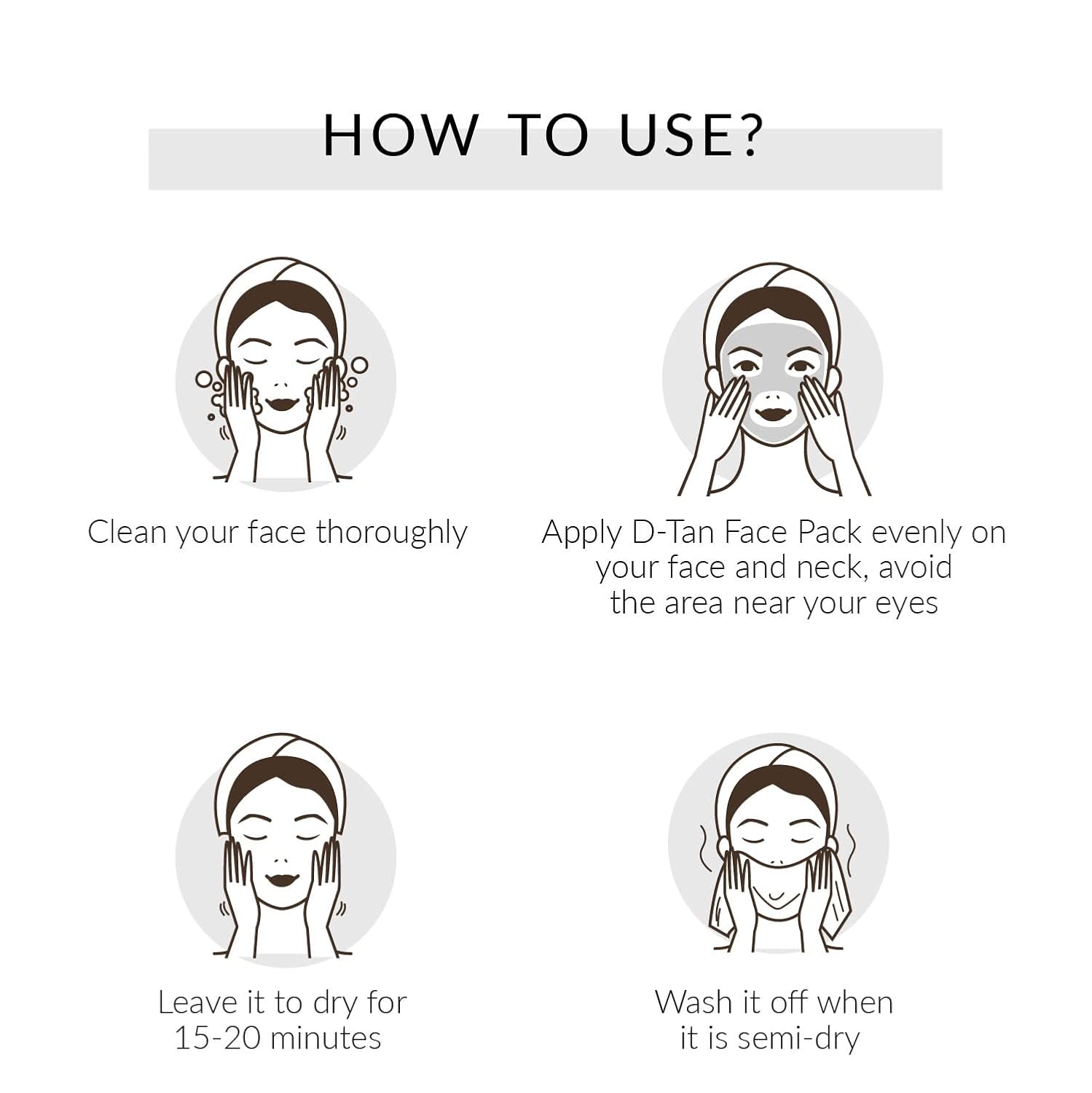 HOW TO USE?

Clean your face thoroughly

Apply D-Tan Face Pack evenly on your face and neck, avoid the area near your eyes

Leave it to dry for 15-20 minutes

Wash it off when it is semi-dry