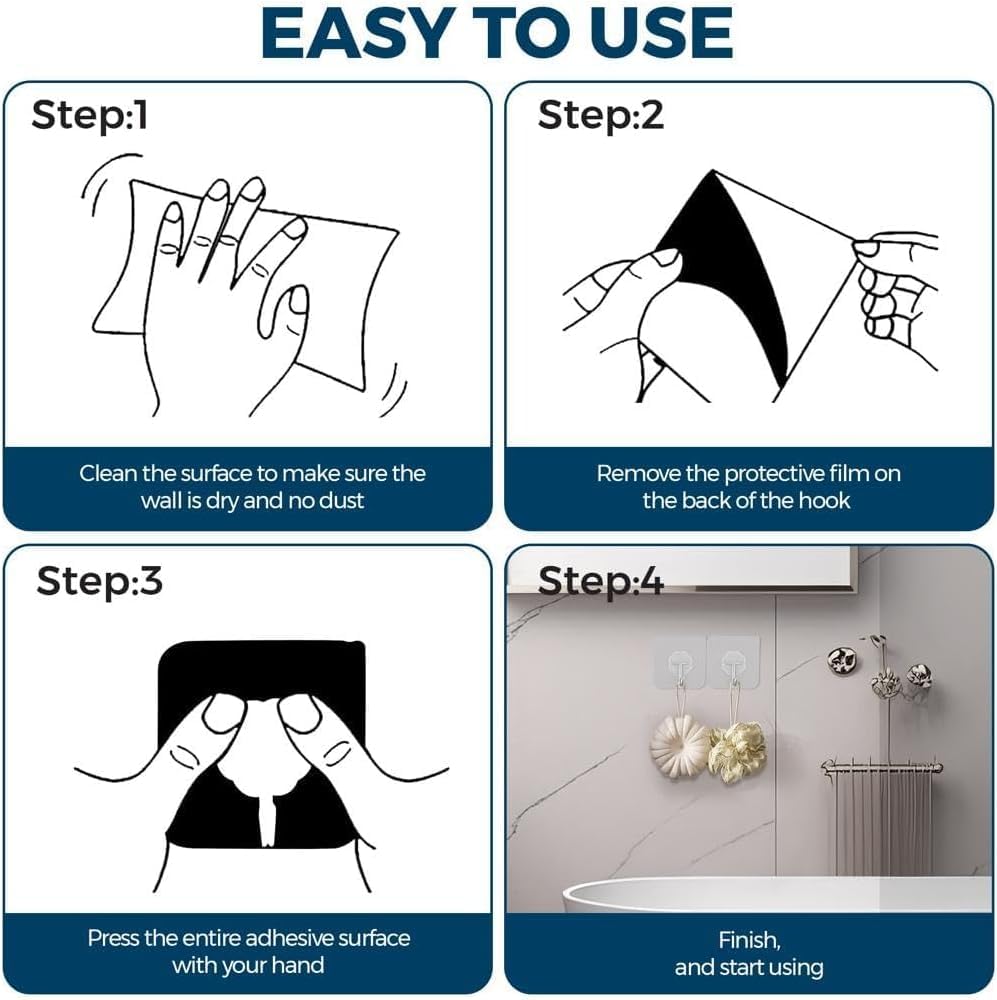 EASY TO USE

Step:1

Clean the surface to make sure the wall is dry and no dust

Step:2

Remove the protective film on the back of the hook

Step:3

Press the entire adhesive surface with your hand

Step:4

Finish, and start using