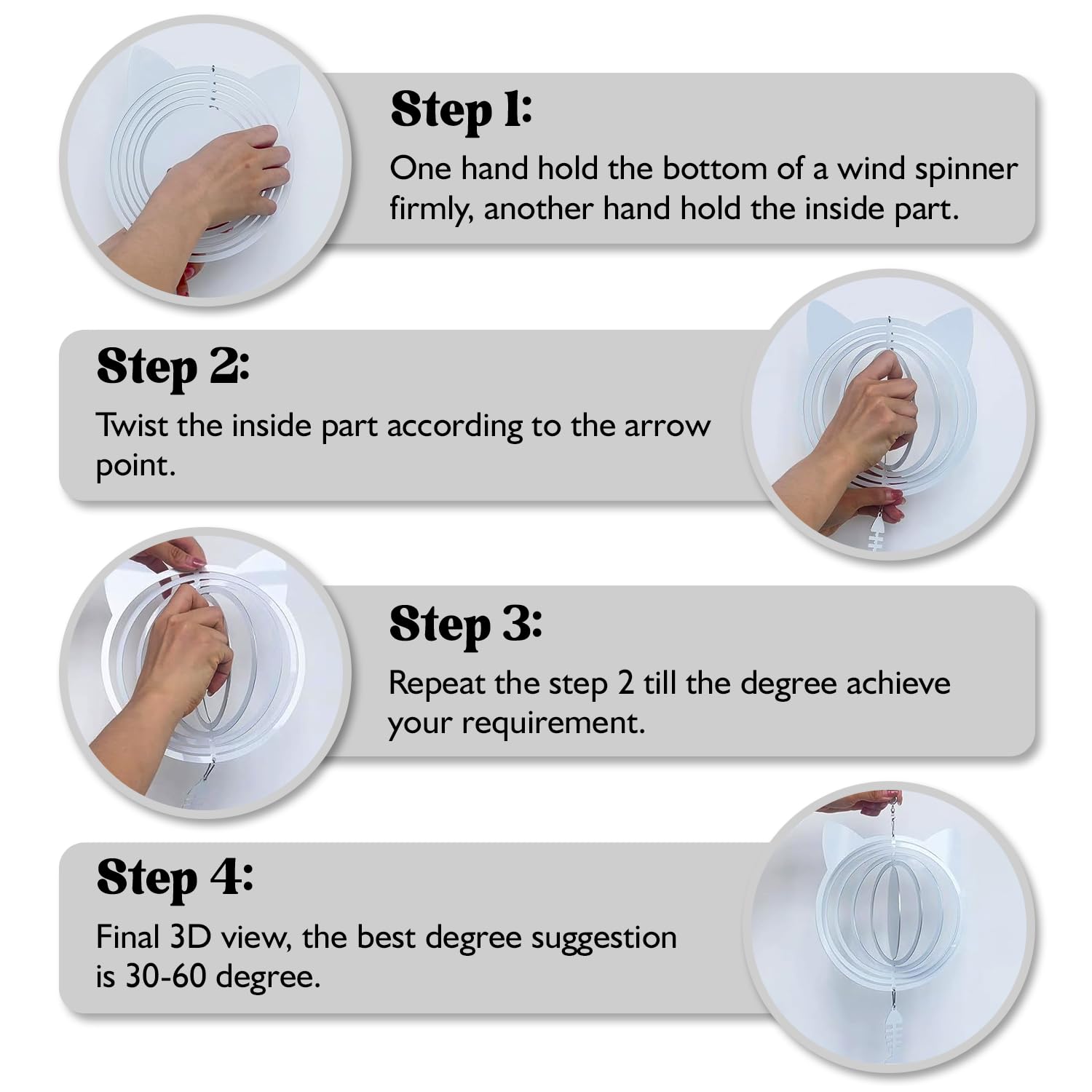 Step 1:
One hand hold the bottom of a wind spinner firmly, another hand hold the inside part.

Step 2:
Twist the inside part according to the arrow point.

Step 3:
Repeat the step 2 till the degree achieve your requirement.

Step 4:
Final 3D view, the best degree suggestion is 30-60 degree.