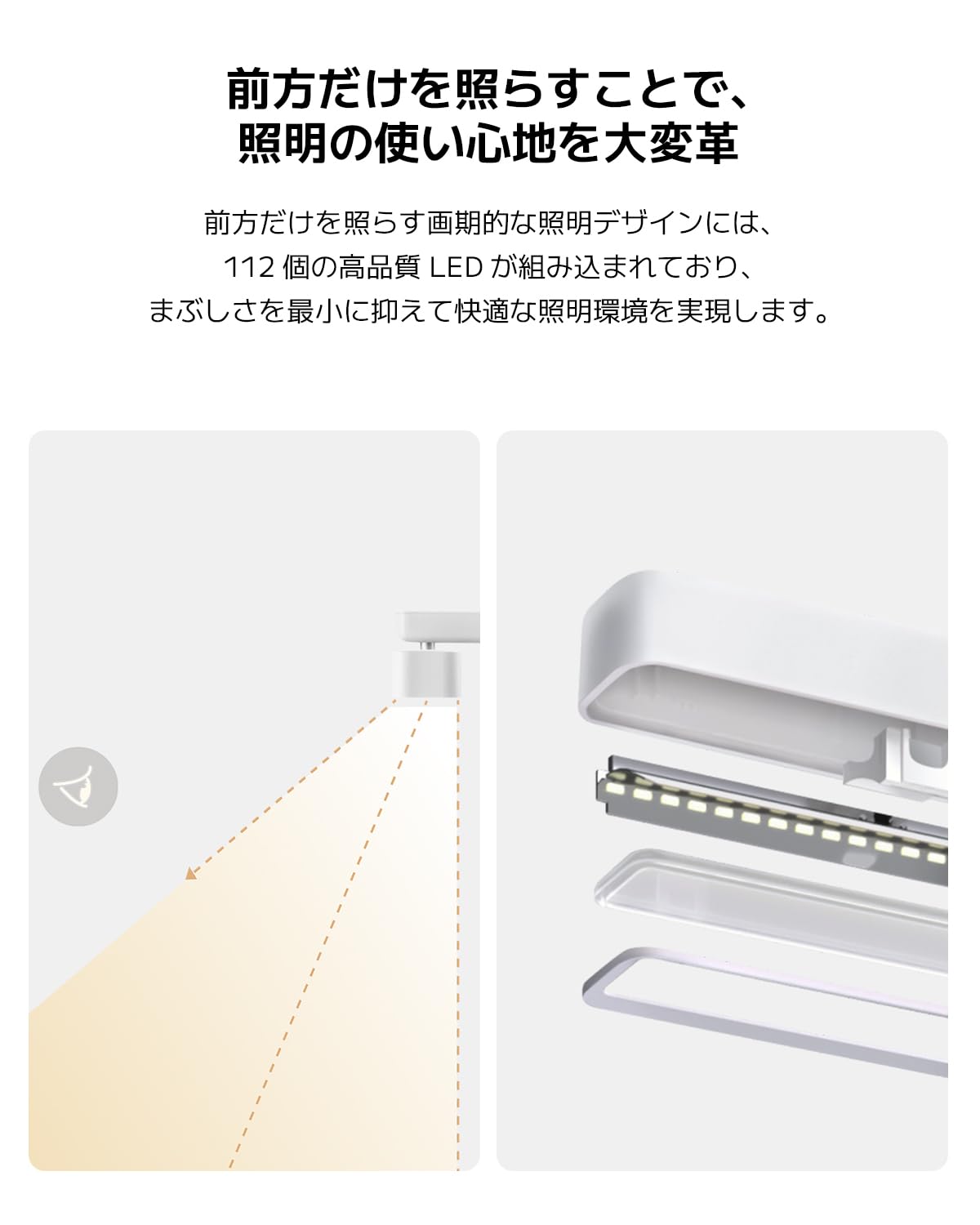 前方だけを照らすことで、
照明の使い心地を大変革

前方だけを照らす画期的な照明デザインには、
112 個の高品質 LED が組み込まれており、
まぶしさを最小に抑えて快適な照明環境を実現します。