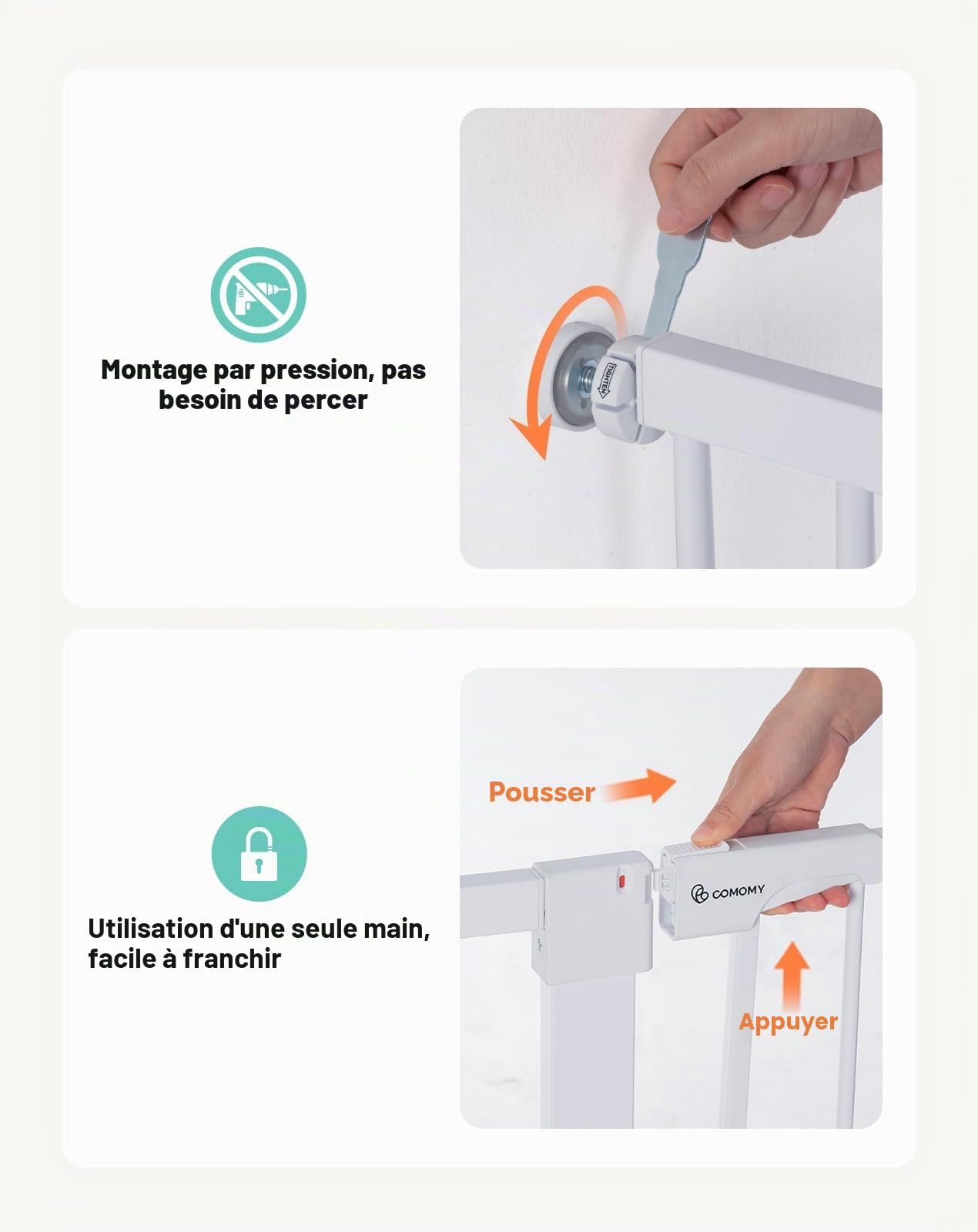 Montage par pression, pas besoin de percer

TIGHTEN

Utilisation d'une seule main, facile à franchir

Pousser

COMOMY

Appuyer