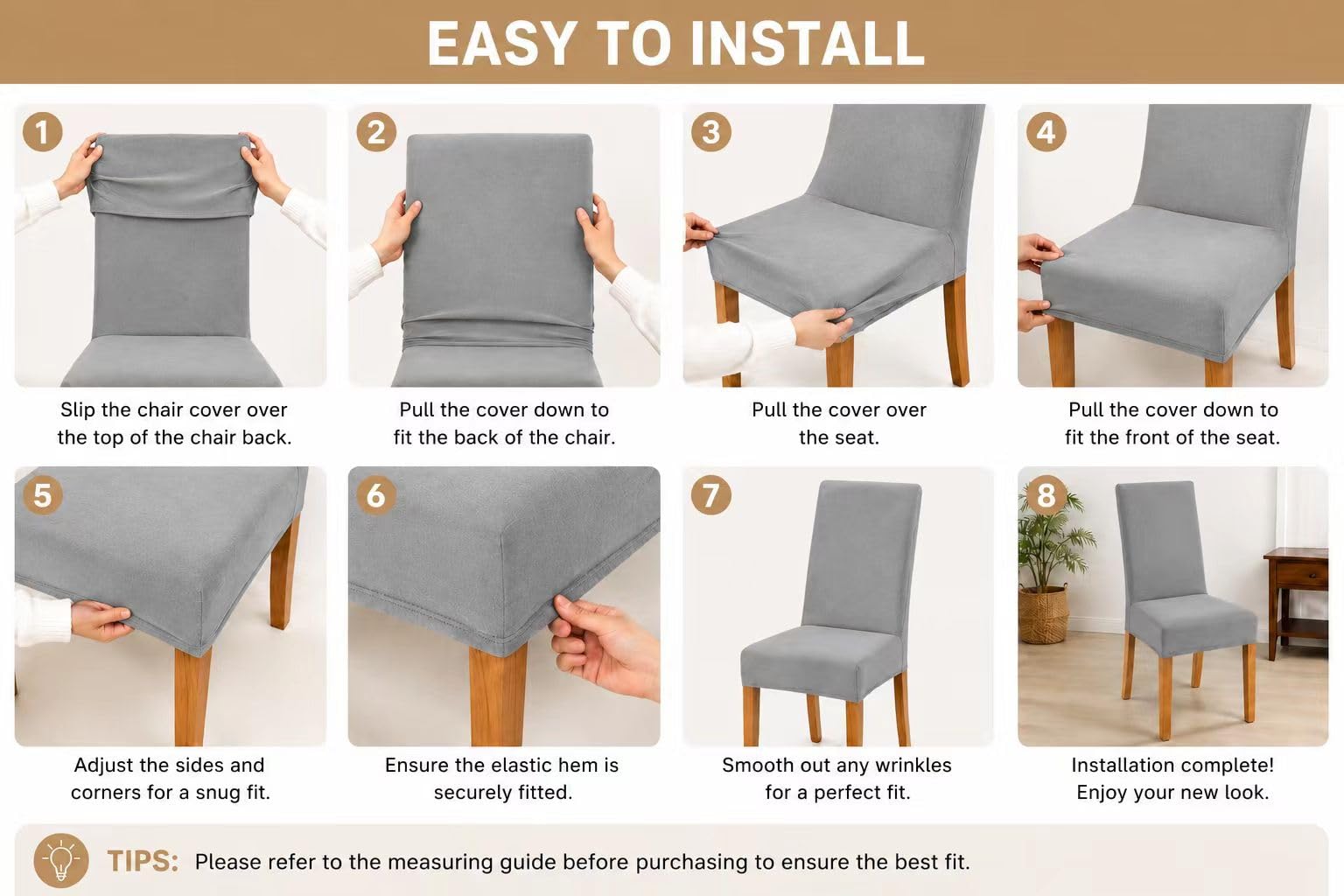 EASY TO INSTALL

1

Slip the chair cover over the top of the chair back.

2

Pull the cover down to fit the back of the chair.

3

Pull the cover over the seat.

4

Pull the cover down to fit the front of the seat.

5

Adjust the sides and corners for a snug fit.

6

Ensure the elastic hem is securely fitted.

7

Smooth out any wrinkles for a perfect fit.

8

Installation complete! Enjoy your new look.

TIPS: Please refer to the measuring guide before purchasing to ensure the best fit.