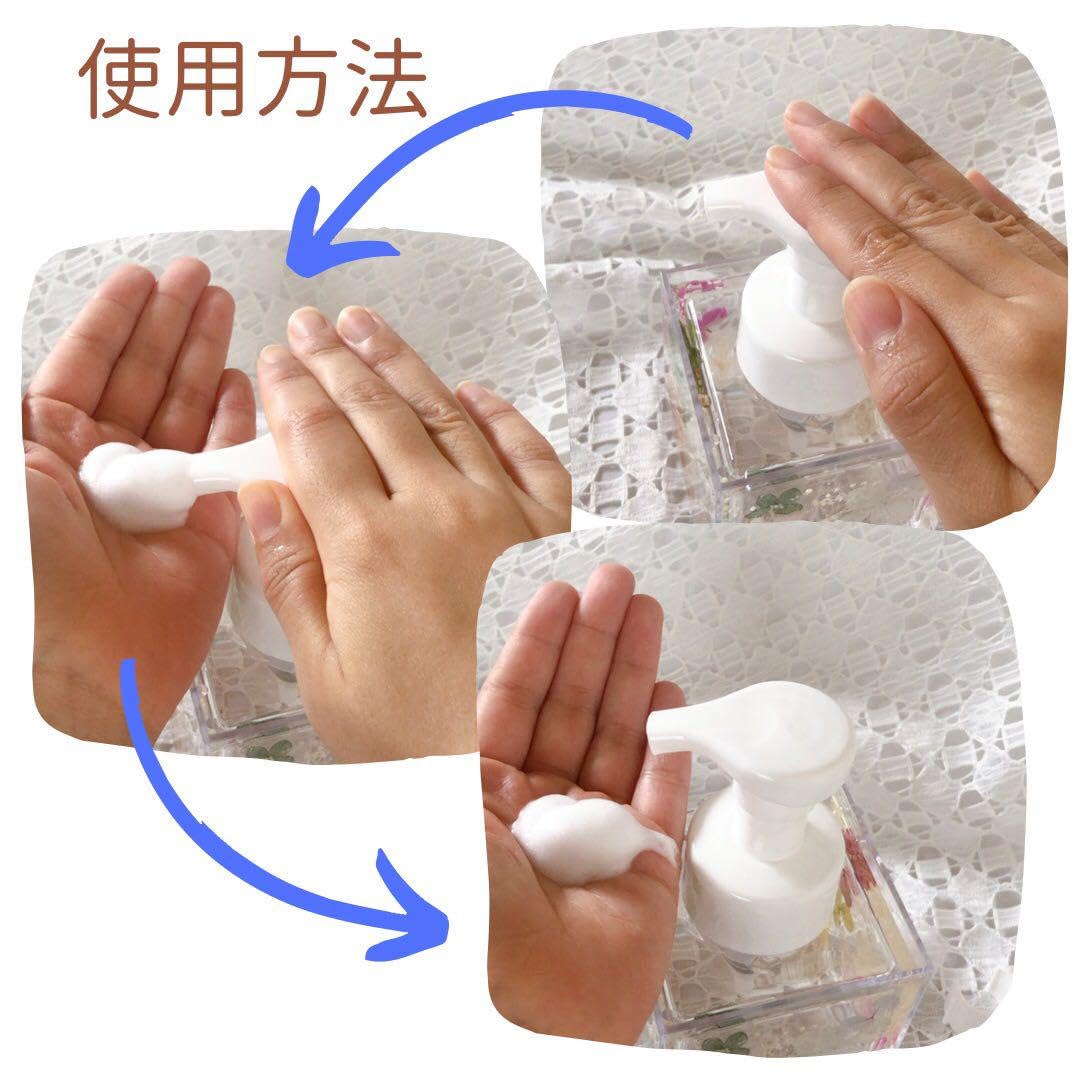 使用方法