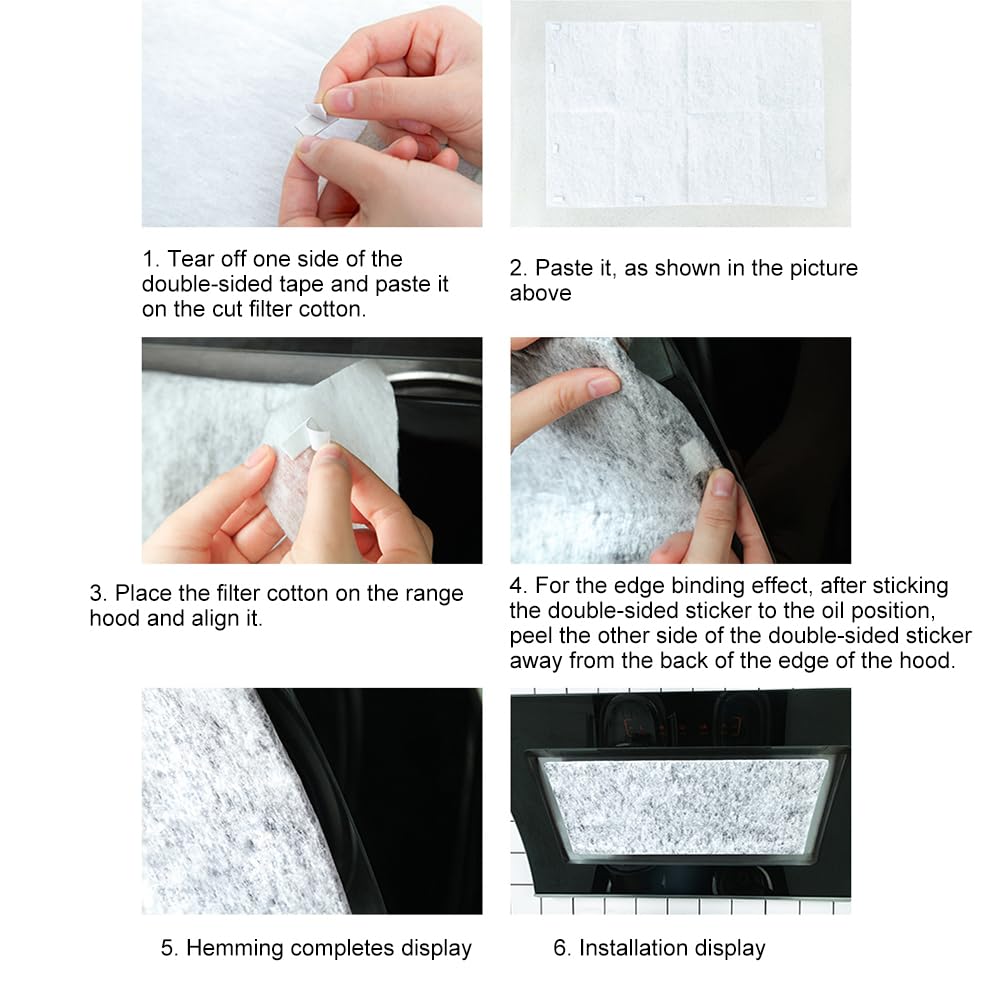 1. Tear off one side of the double-sided tape and paste it on the cut filter cotton.

2. Paste it, as shown in the picture above

3. Place the filter cotton on the range hood and align it.

4. For the edge binding effect, after sticking the double-sided sticker to the oil position, peel the other side of the double-sided sticker away from the back of the edge of the hood.

5. Hemming completes display

6. Installation display