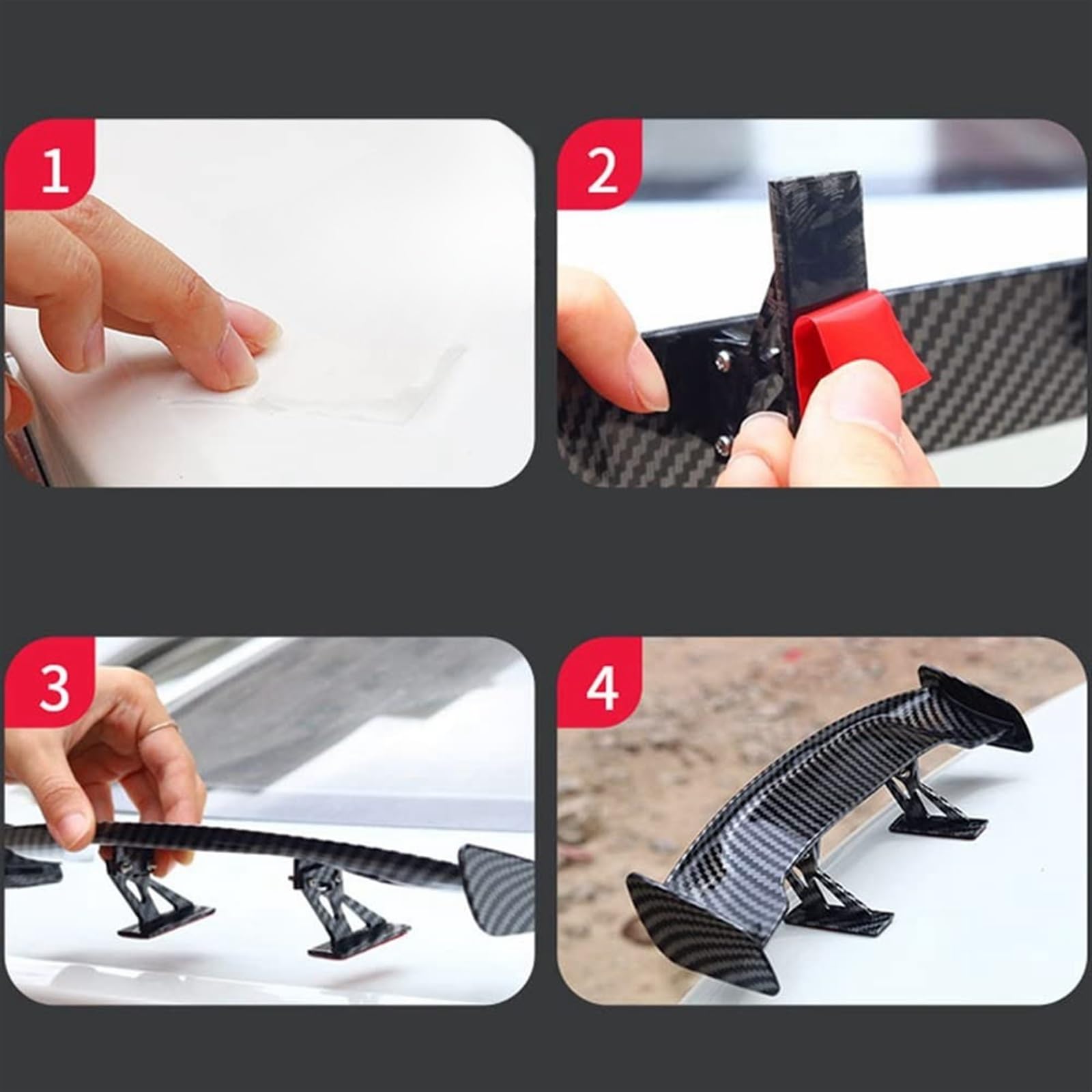 1

2

3

4