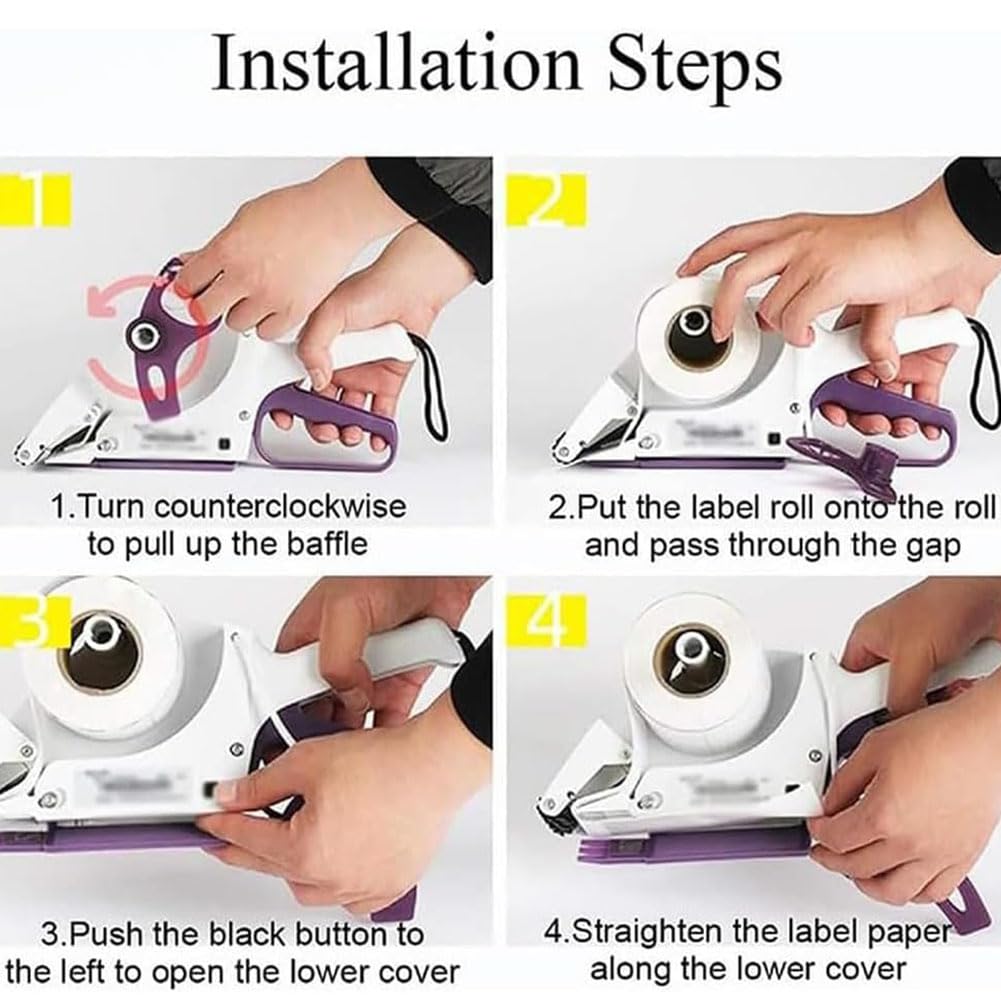 Installation Steps

1

1.Turn counterclockwise to pull up the baffle

2

2.Put the label roll onto the roll and pass through the gap

3

3.Push the black button to the left to open the lower cover

4

4.Straighten the label paper along the lower cover