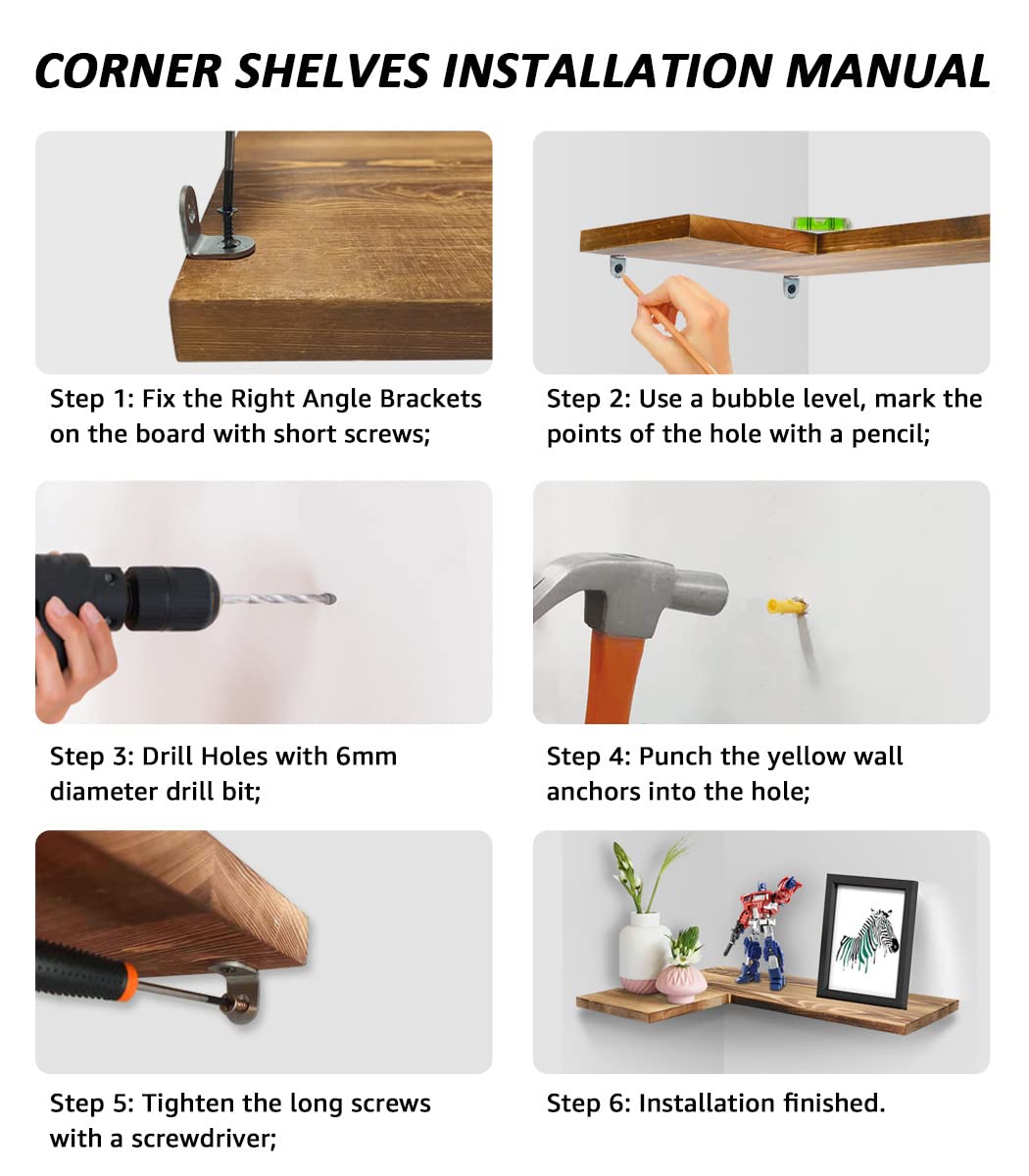 CORNER SHELVES INSTALLATION MANUAL

Step 1: Fix the Right Angle Brackets on the board with short screws;

Step 2: Use a bubble level, mark the points of the hole with a pencil;

Step 3: Drill Holes with 6mm diameter drill bit;

Step 4: Punch the yellow wall anchors into the hole;

Step 5: Tighten the long screws with a screwdriver;

Step 6: Installation finished.