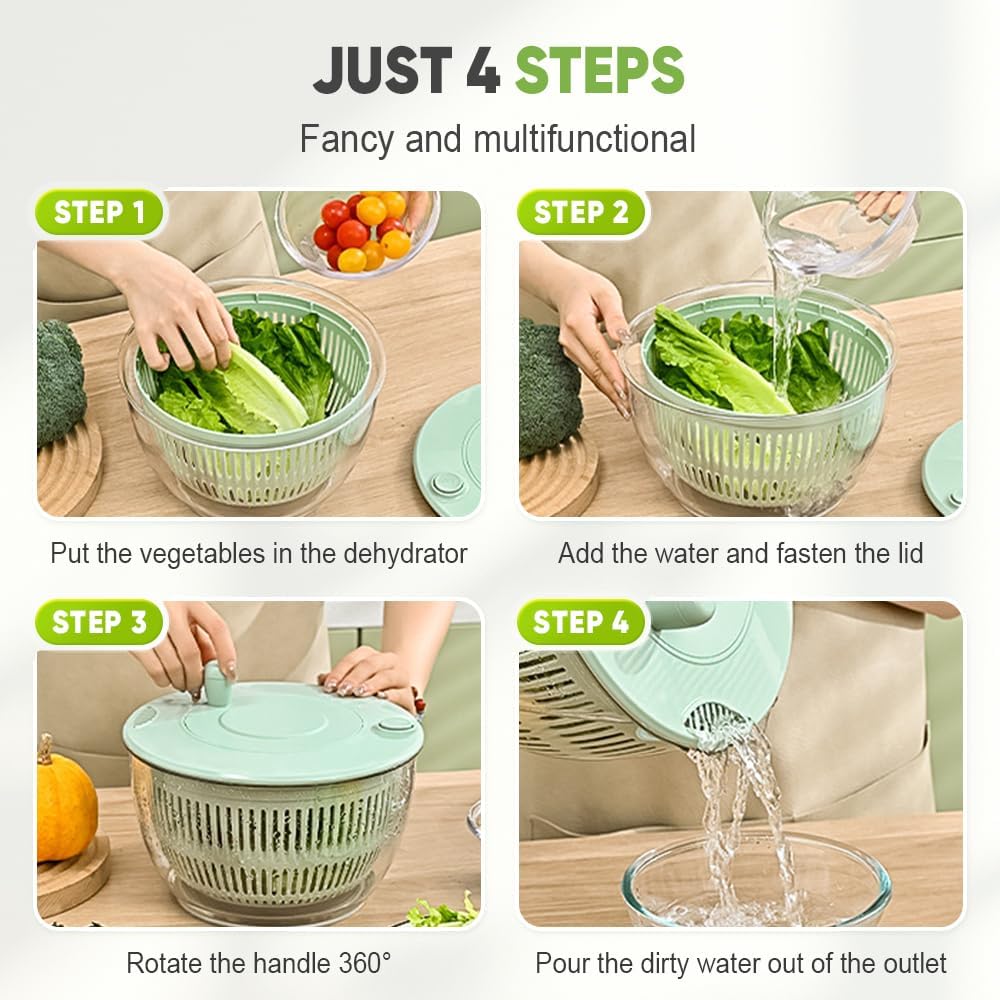 JUST 4 STEPS

Fancy and multifunctional

STEP 1

Put the vegetables in the dehydrator

STEP 2

Add the water and fasten the lid

STEP 3

Rotate the handle 360°

STEP 4

Pour the dirty water out of the outlet