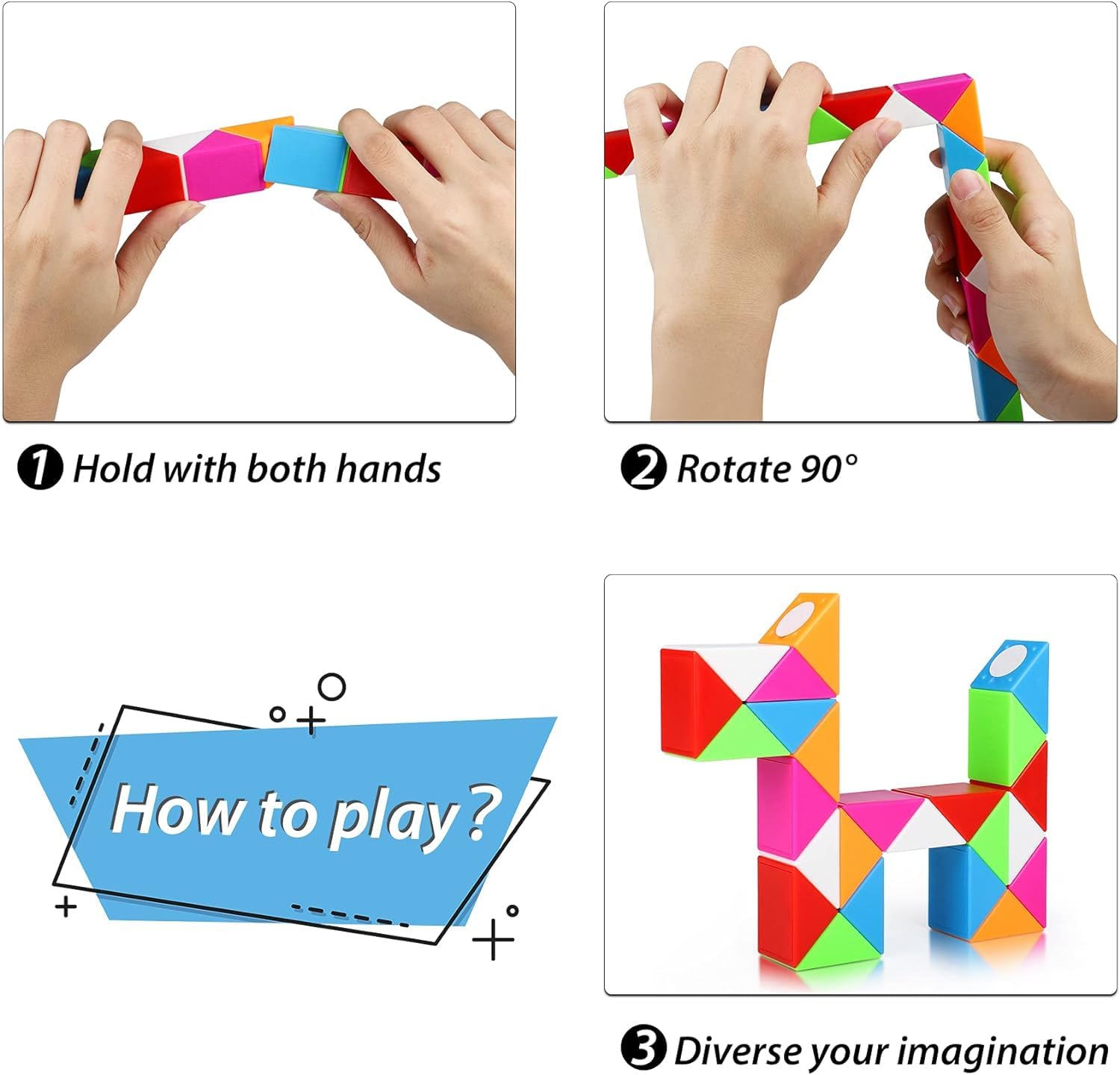 ❶ Hold with both hands

❷ Rotate 90°

How to play?

❸ Diverse your imagination