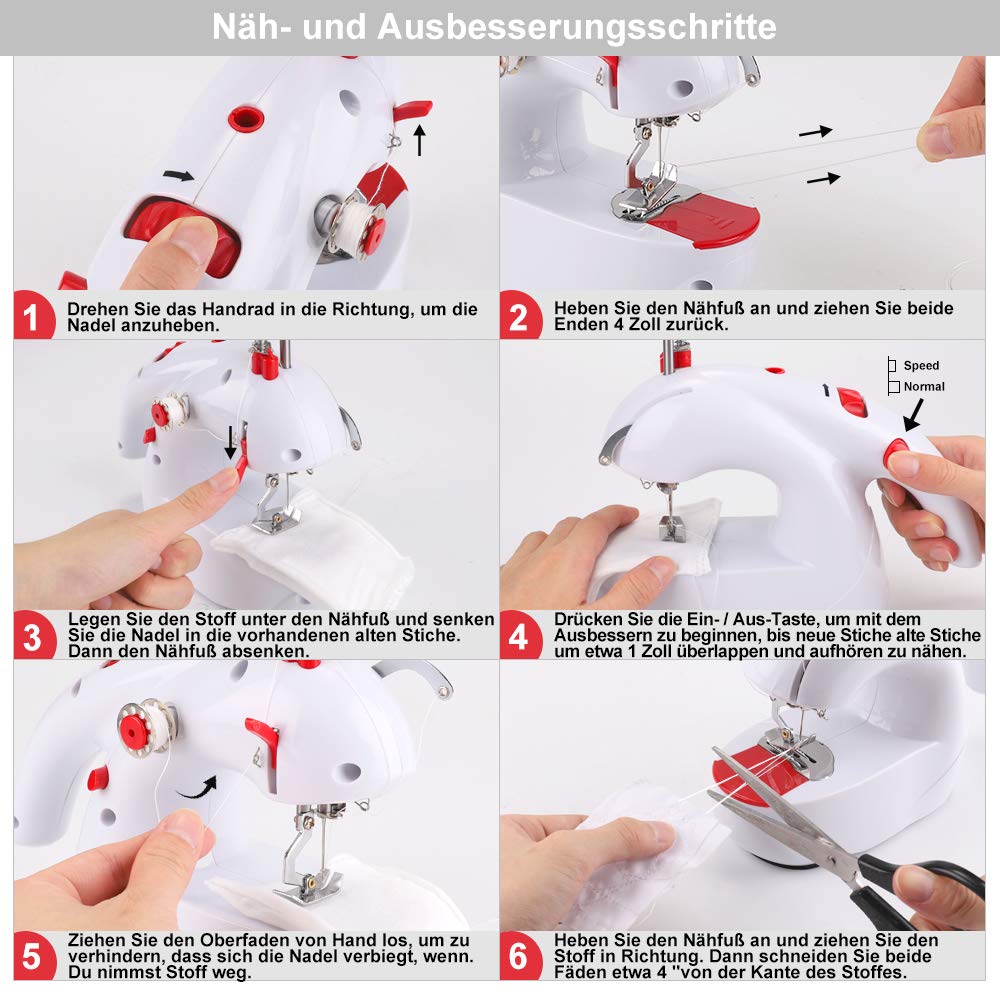 Näh- und Ausbesserungsschritte

1 Drehen Sie das Handrad in die Richtung, um die Nadel anzuheben.

2 Heben Sie den Nähfuß an und ziehen Sie beide Enden 4 Zoll zurück.

Speed
Normal

3 Legen Sie den Stoff unter den Nähfuß und senken Sie die Nadel in die vorhandenen alten Stiche. Dann den Nähfuß absenken.

4 Drücken Sie die Ein- / Aus-Taste, um mit dem Ausbessern zu beginnen, bis neue Stiche alte Stiche um etwa 1 Zoll überlappen und aufhören zu nähen.

5 Ziehen Sie den Oberfaden von Hand los, um zu verhindern, dass sich die Nadel verbiegt, wenn. Du nimmst Stoff weg.

6 Heben Sie den Nähfuß an und ziehen Sie den Stoff in Richtung. Dann schneiden Sie beide Fäden etwa 4 ''von der Kante des Stoffes.