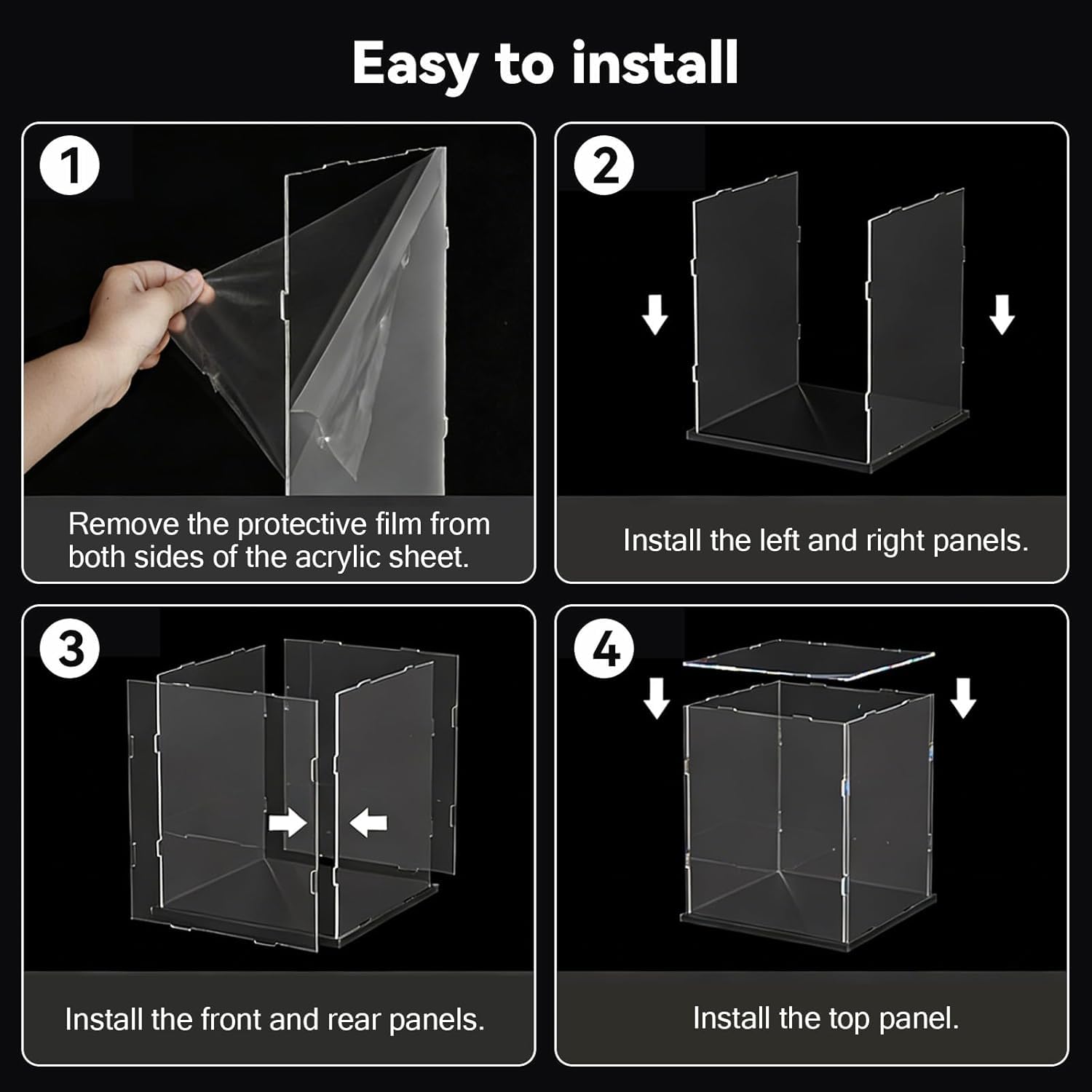 Easy to install

1

Remove the protective film from both sides of the acrylic sheet.

2

Install the left and right panels.

3

Install the front and rear panels.

4

Install the top panel.