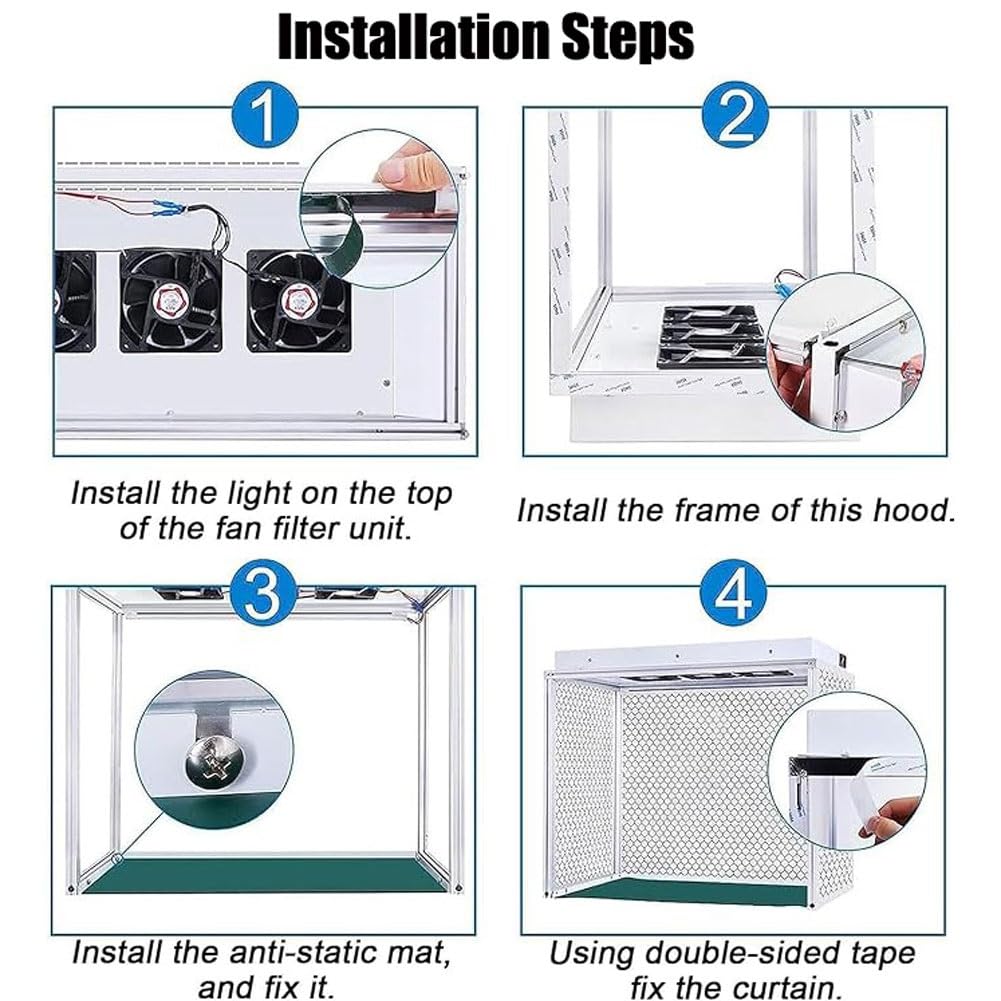 Installation Steps

1

Install the light on the top of the fan filter unit.

2

Install the frame of this hood.

3

Install the anti-static mat, and fix it.

4

Using double-sided tape fix the curtain.