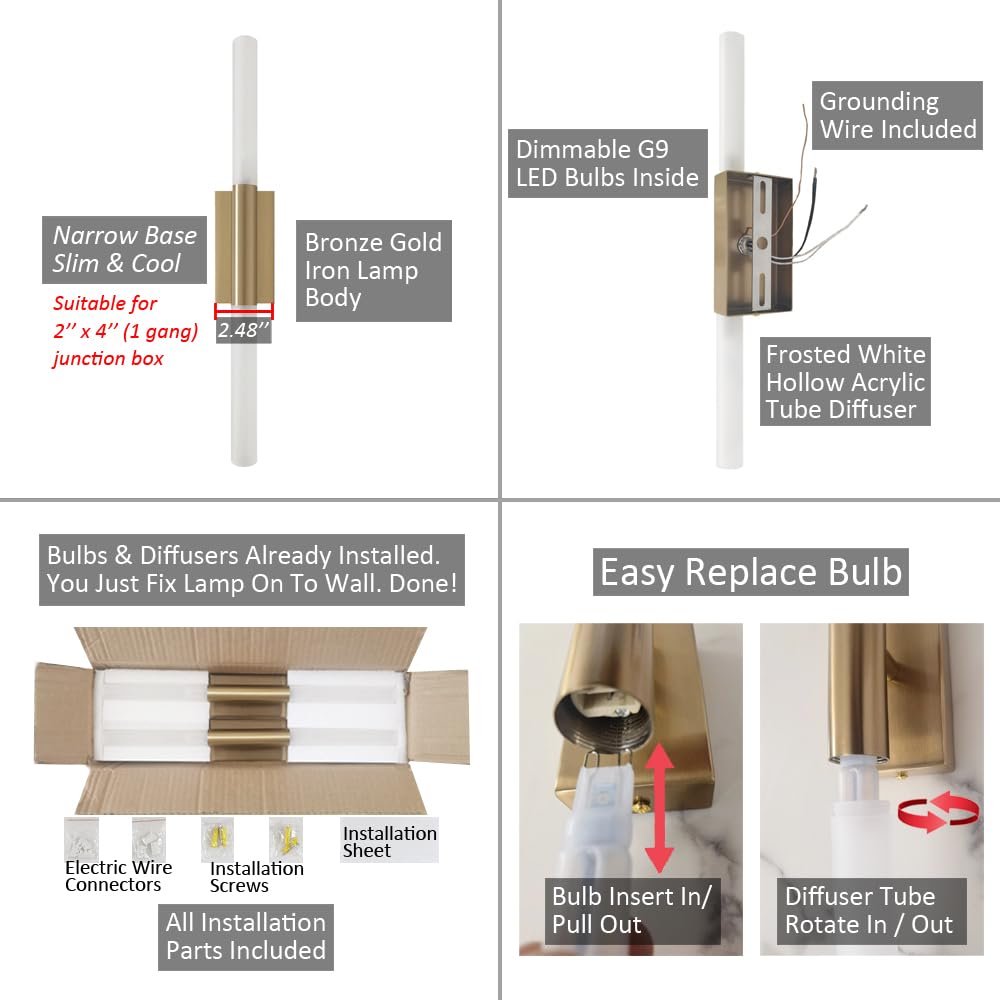 Narrow Base
Slim & Cool

Suitable for
2'' x 4'' (1 gang)
junction box

2.48''

Bronze Gold
Iron Lamp
Body

Dimmable G9
LED Bulbs Inside

Grounding
Wire Included

Frosted White
Hollow Acrylic
Tube Diffuser

Bulbs & Diffusers Already Installed.
You Just Fix Lamp On To Wall. Done!

Electric Wire
Connectors

Installation
Screws

Installation
Sheet

All Installation
Parts Included

Easy Replace Bulb

Bulb Insert In/
Pull Out

Diffuser Tube
Rotate In / Out