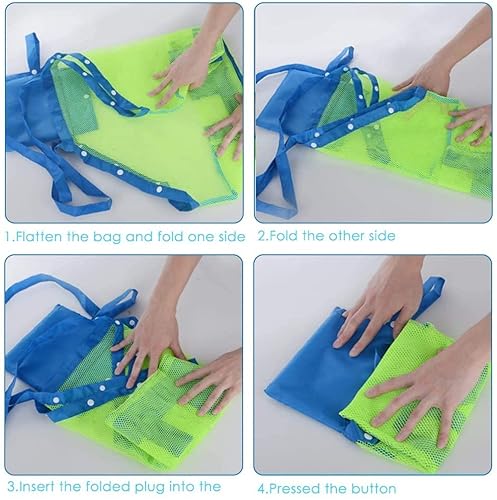 1.Flatten the bag and fold one side

2.Fold the other side

3.Insert the folded plug into the

4.Pressed the button