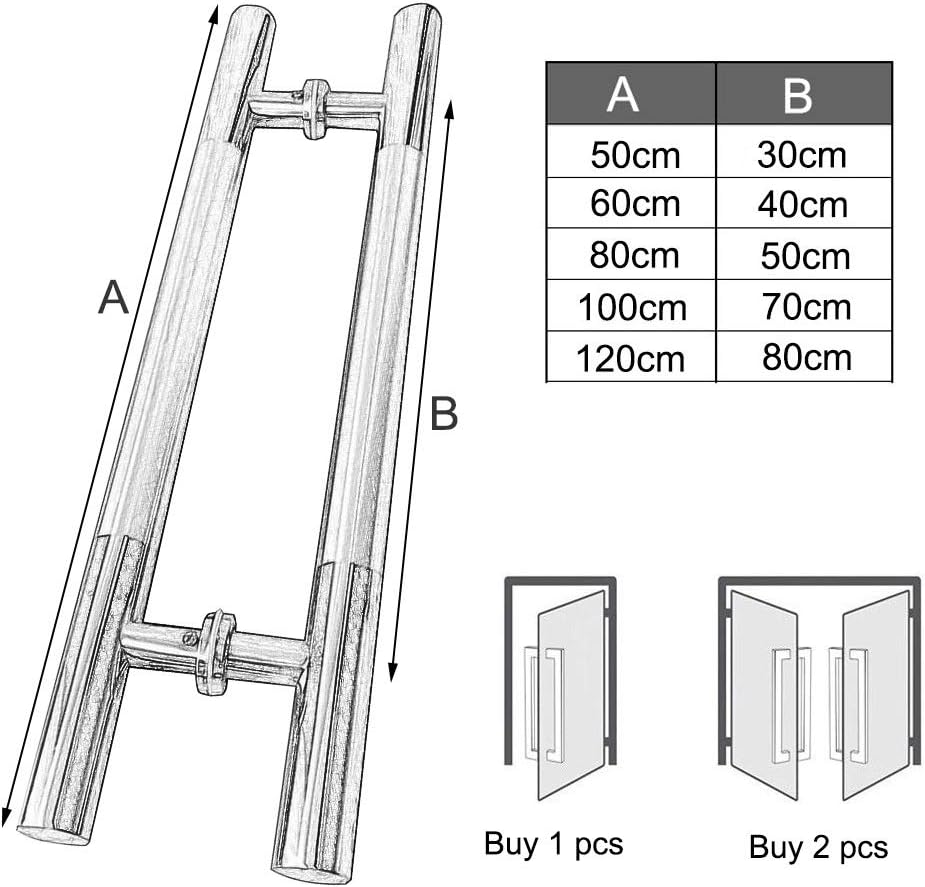 A

B

| A | B |
|---|---|
| 50cm | 30cm |
| 60cm | 40cm |
| 80cm | 50cm |
| 100cm | 70cm |
| 120cm | 80cm |

Buy 1 pcs

Buy 2 pcs