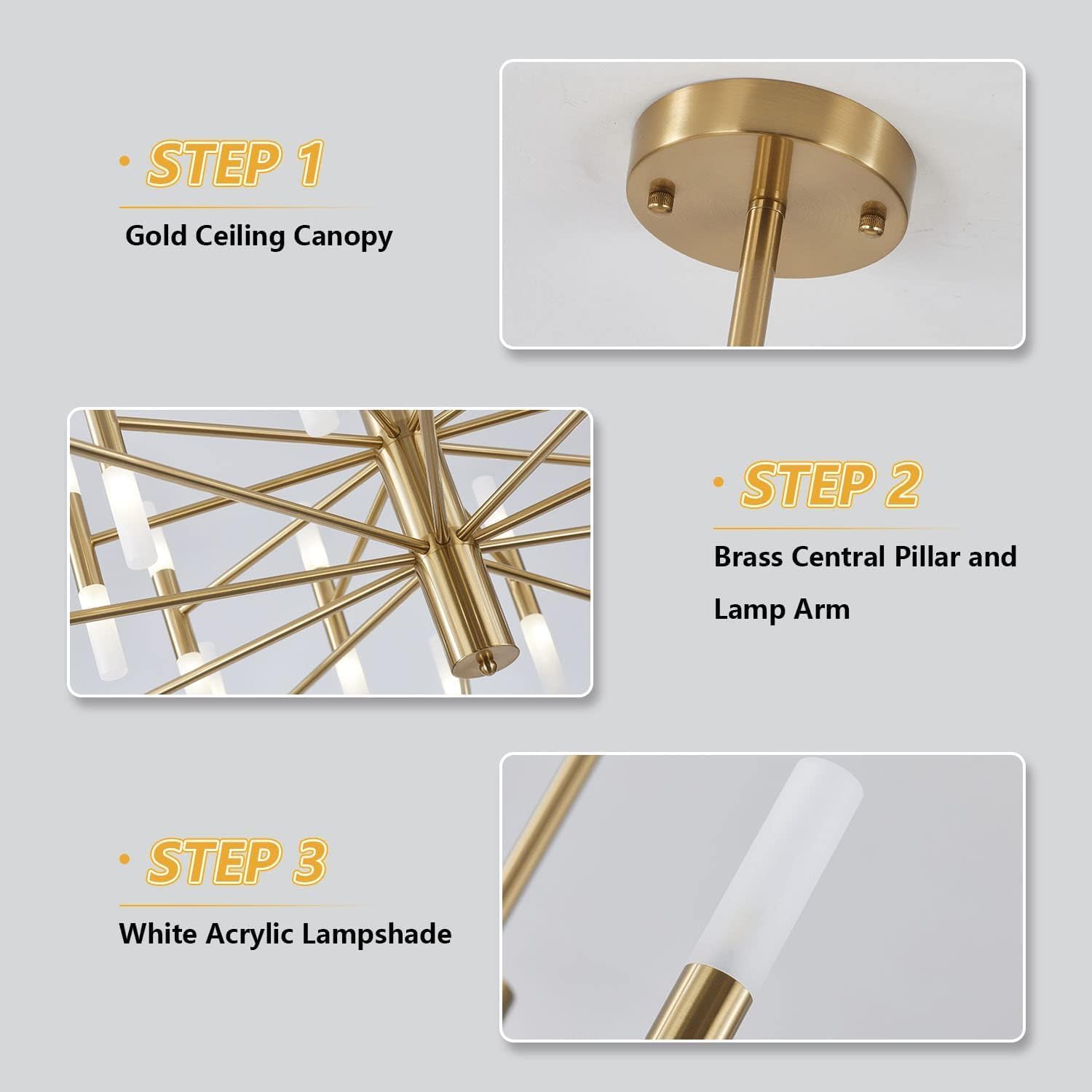 STEP 1

Gold Ceiling Canopy

STEP 2

Brass Central Pillar and Lamp Arm

STEP 3

White Acrylic Lampshade