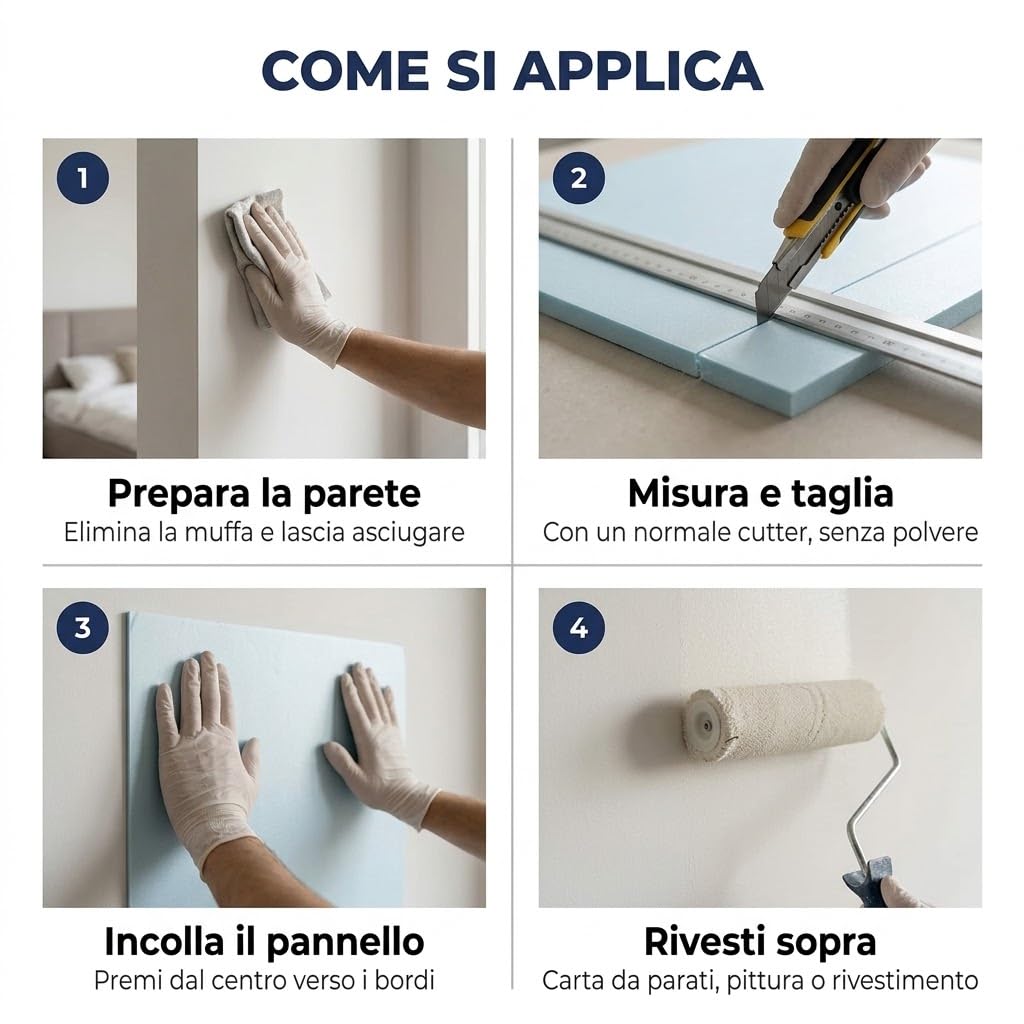 COME SI APPLICA

1

Prepara la parete
Elimina la muffa e lascia asciugare

2

Misura e taglia
Con un normale cutter, senza polvere

3

Incolla il pannello
Premi dal centro verso i bordi

4

Rivesti sopra
Carta da parati, pittura o rivestimento