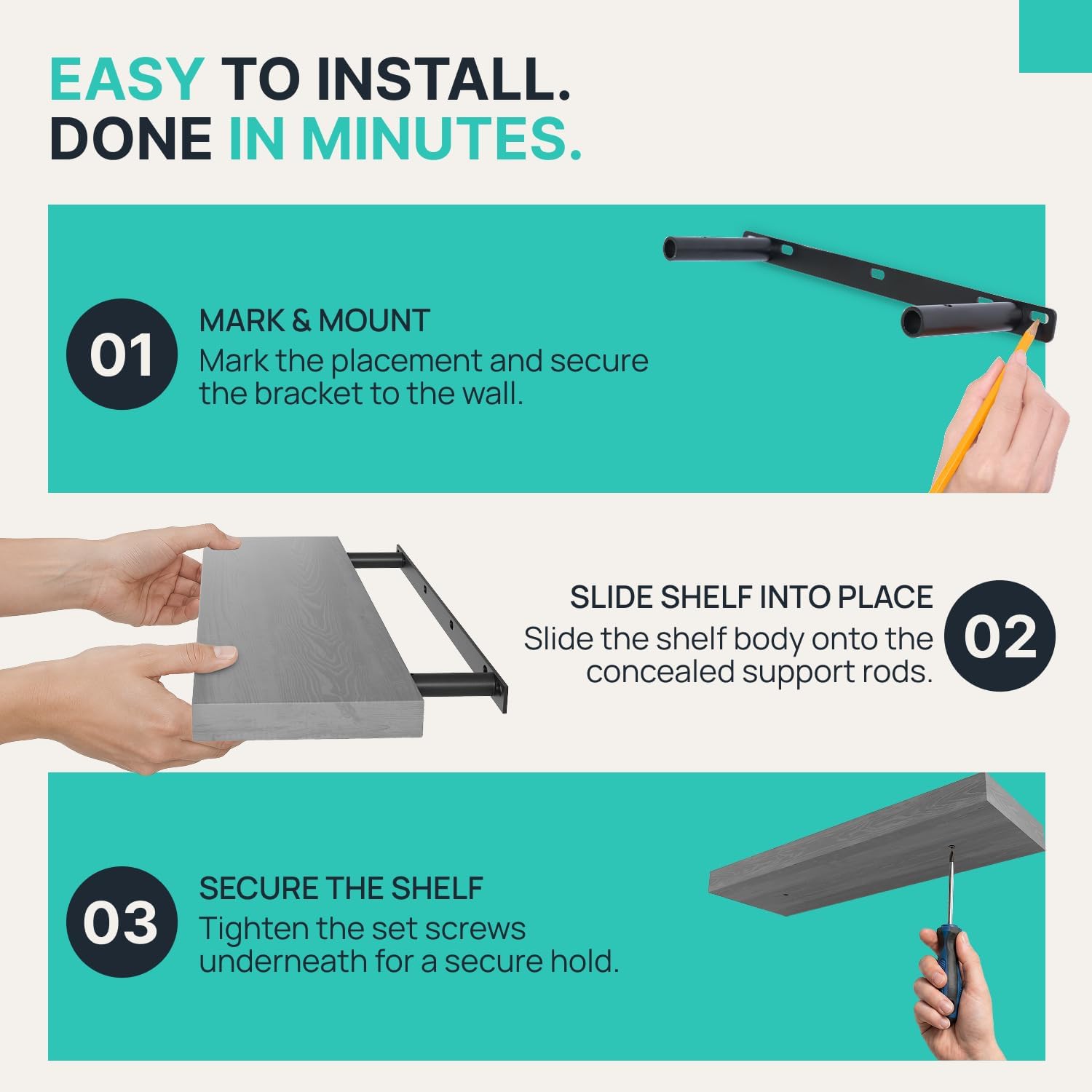 EASY TO INSTALL.
DONE IN MINUTES.

01
MARK & MOUNT
Mark the placement and secure the bracket to the wall.

SLIDE SHELF INTO PLACE
Slide the shelf body onto the concealed support rods.
02

03
SECURE THE SHELF
Tighten the set screws underneath for a secure hold.