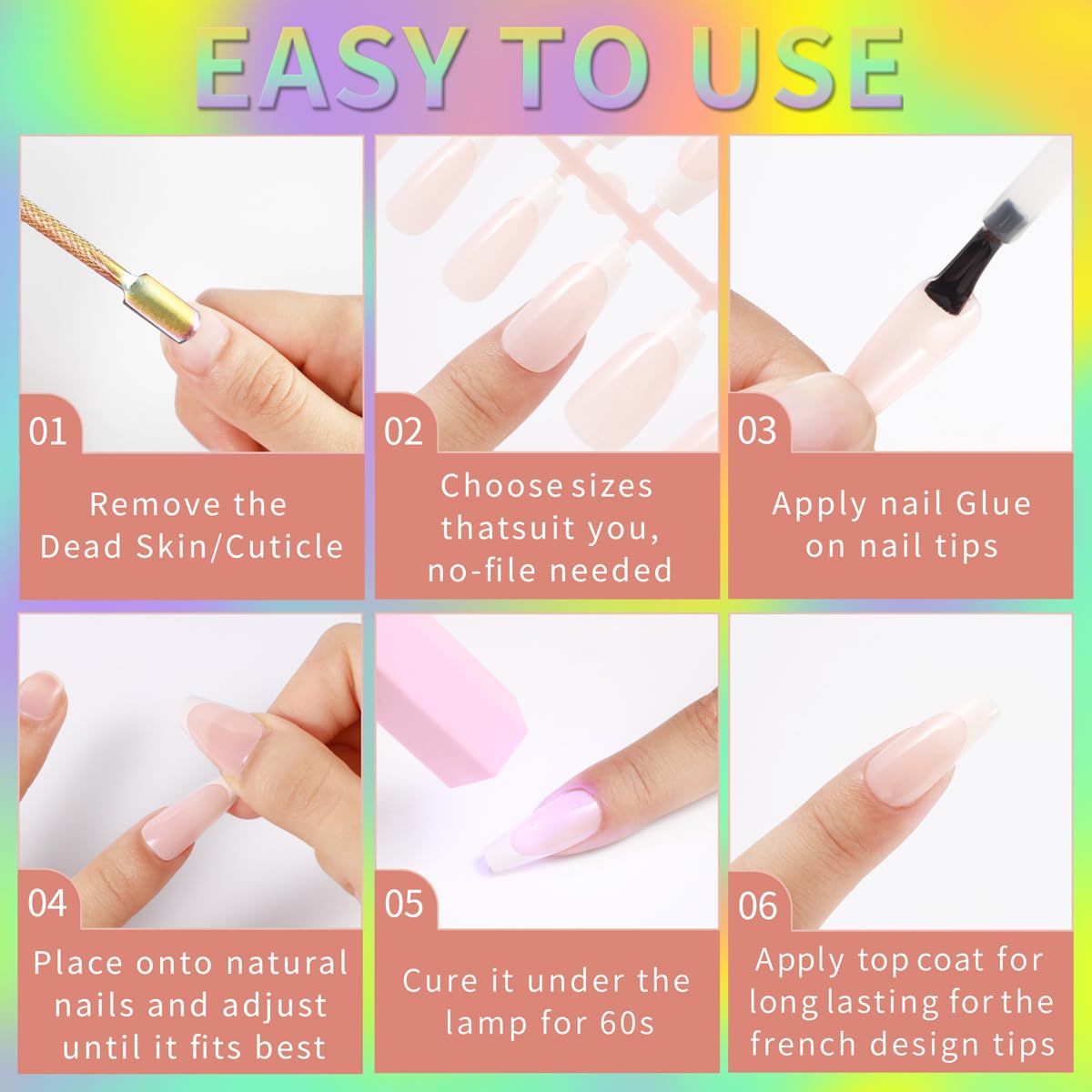 EASY TO USE

01

Remove the Dead Skin/Cuticle

02

Choose sizes thatsuit you, no-file needed

03

Apply nail Glue on nail tips

04

Place onto natural nails and adjust until it fits best

05

Cure it under the lamp for 60s

06

Apply top coat for long lasting for the french design tips