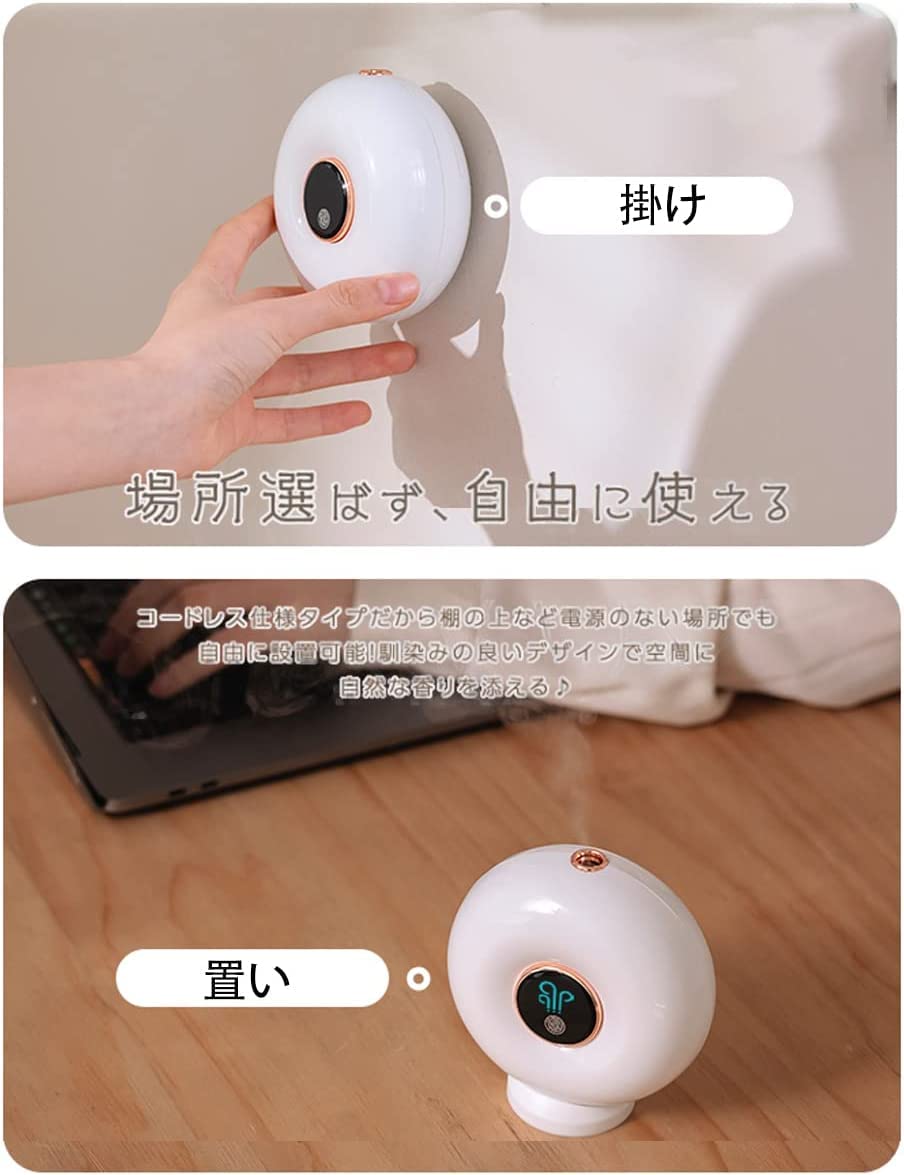 掛け

場所選ばず、自由に使える

コードレス仕様タイプだから棚の上など電源のない場所でも自由に設置可能!馴染みの良いデザインで空間に自然な香りを添える♪

置い