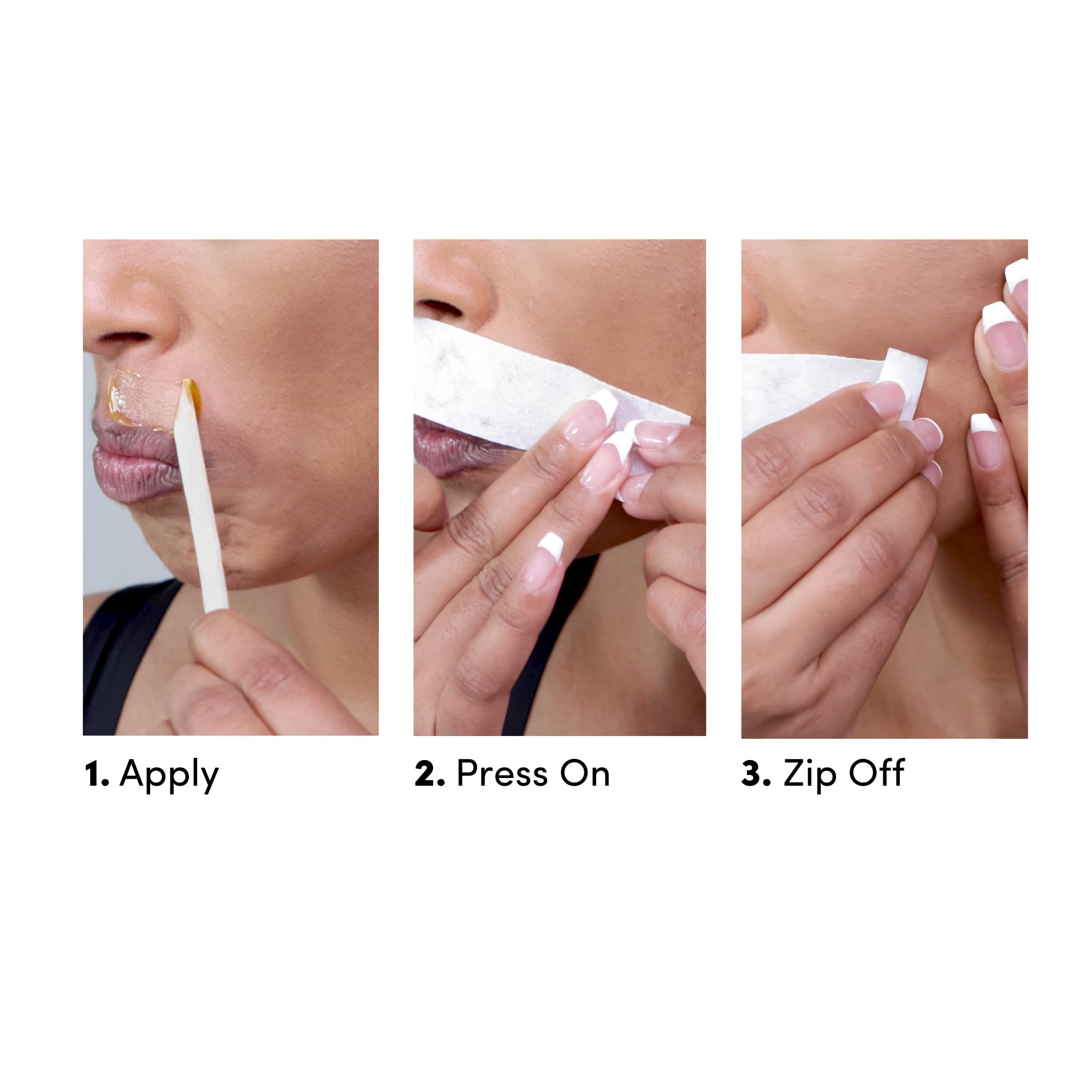 1. Apply

2. Press On

3. Zip Off