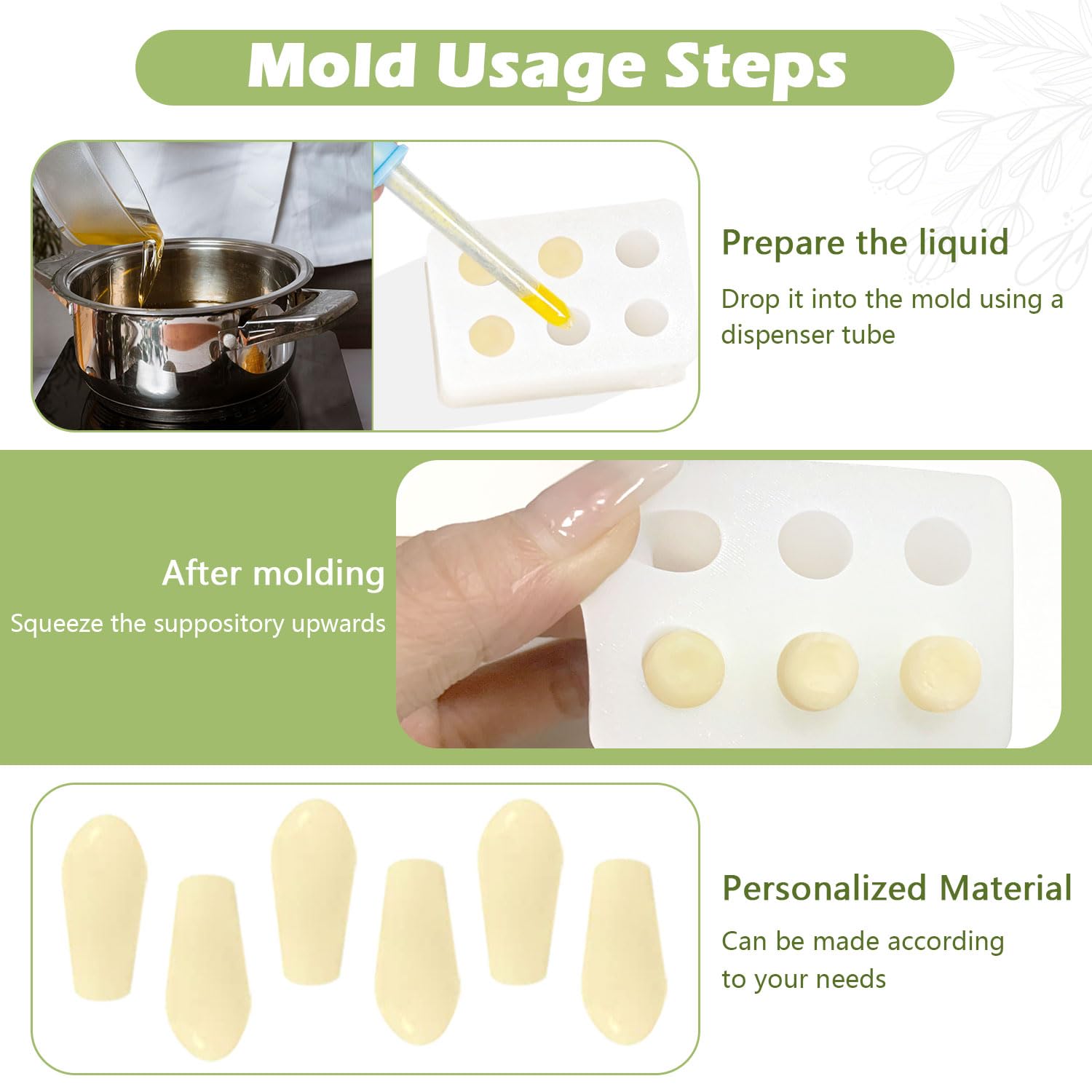 Mold Usage Steps

Prepare the liquid

Drop it into the mold using a dispenser tube

After molding

Squeeze the suppository upwards

Personalized Material

Can be made according to your needs