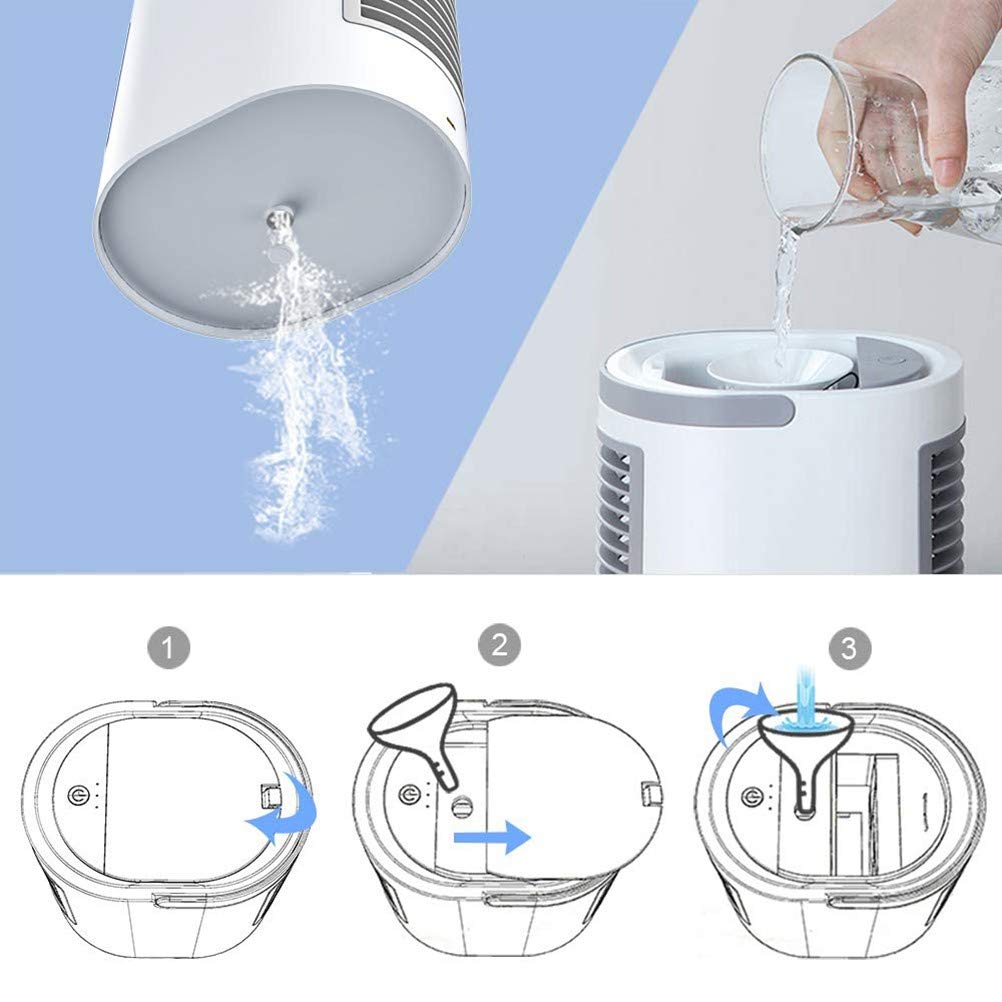 1

2

3