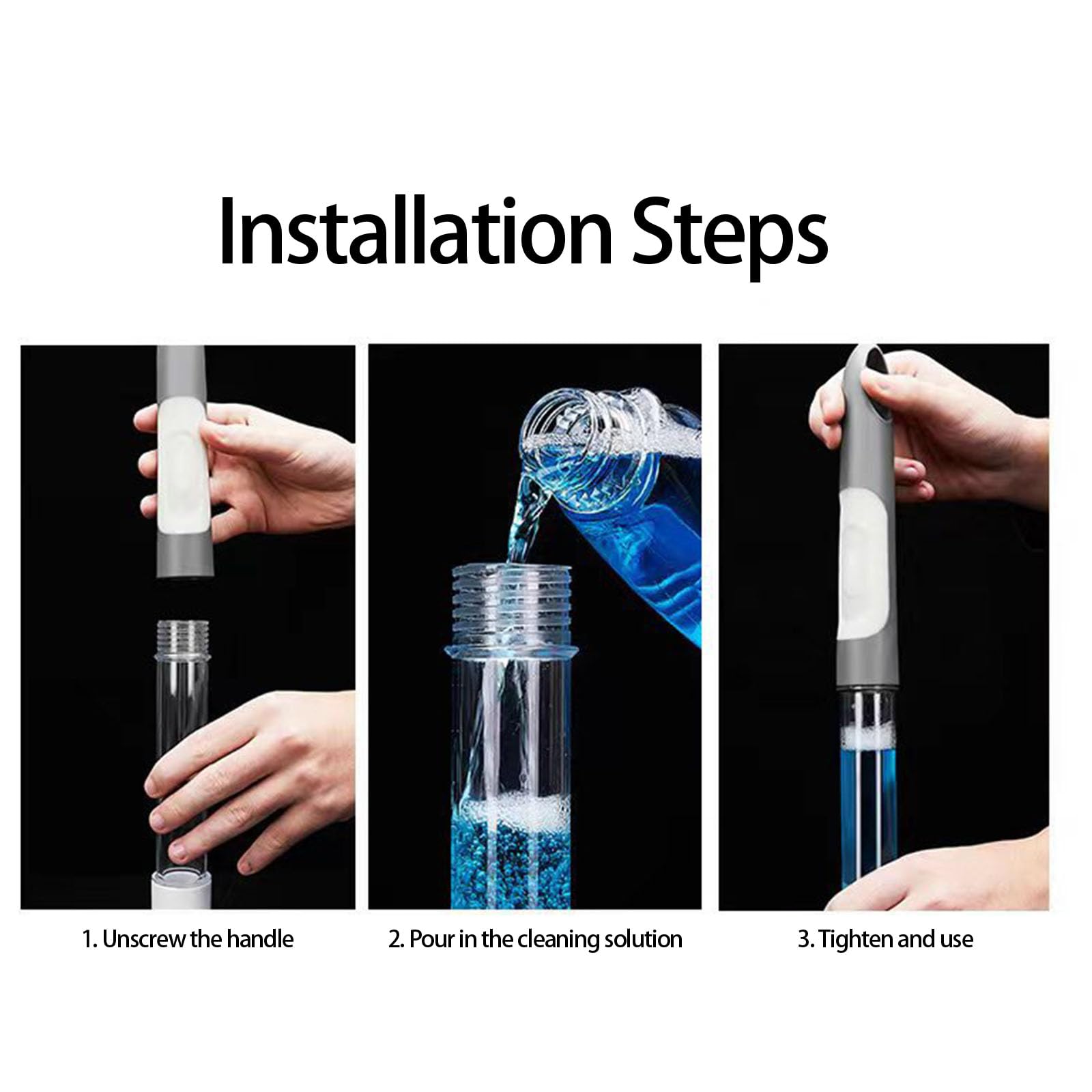 Installation Steps

1. Unscrew the handle

2. Pour in the cleaning solution

3. Tighten and use