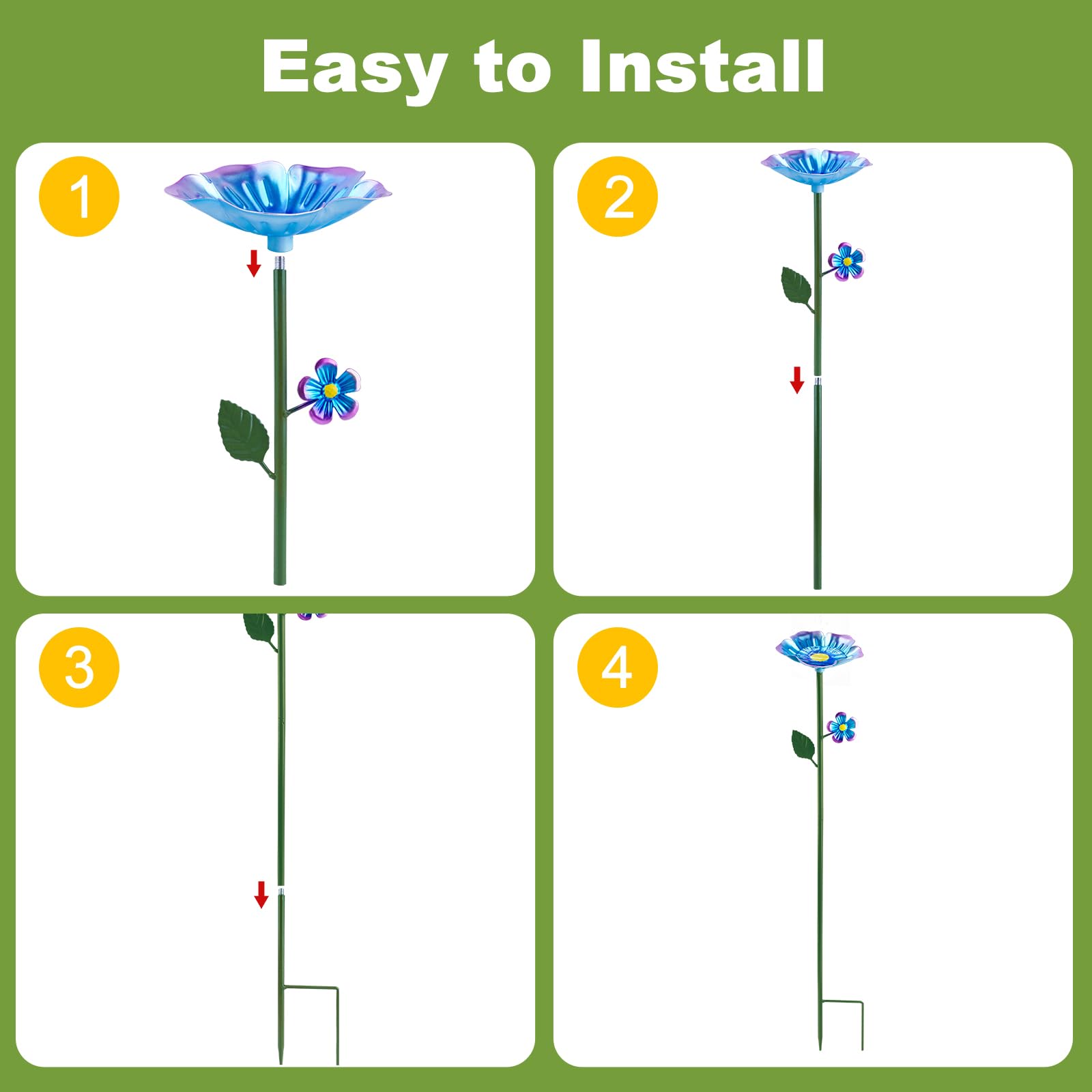 Easy to Install

1

2

3

4