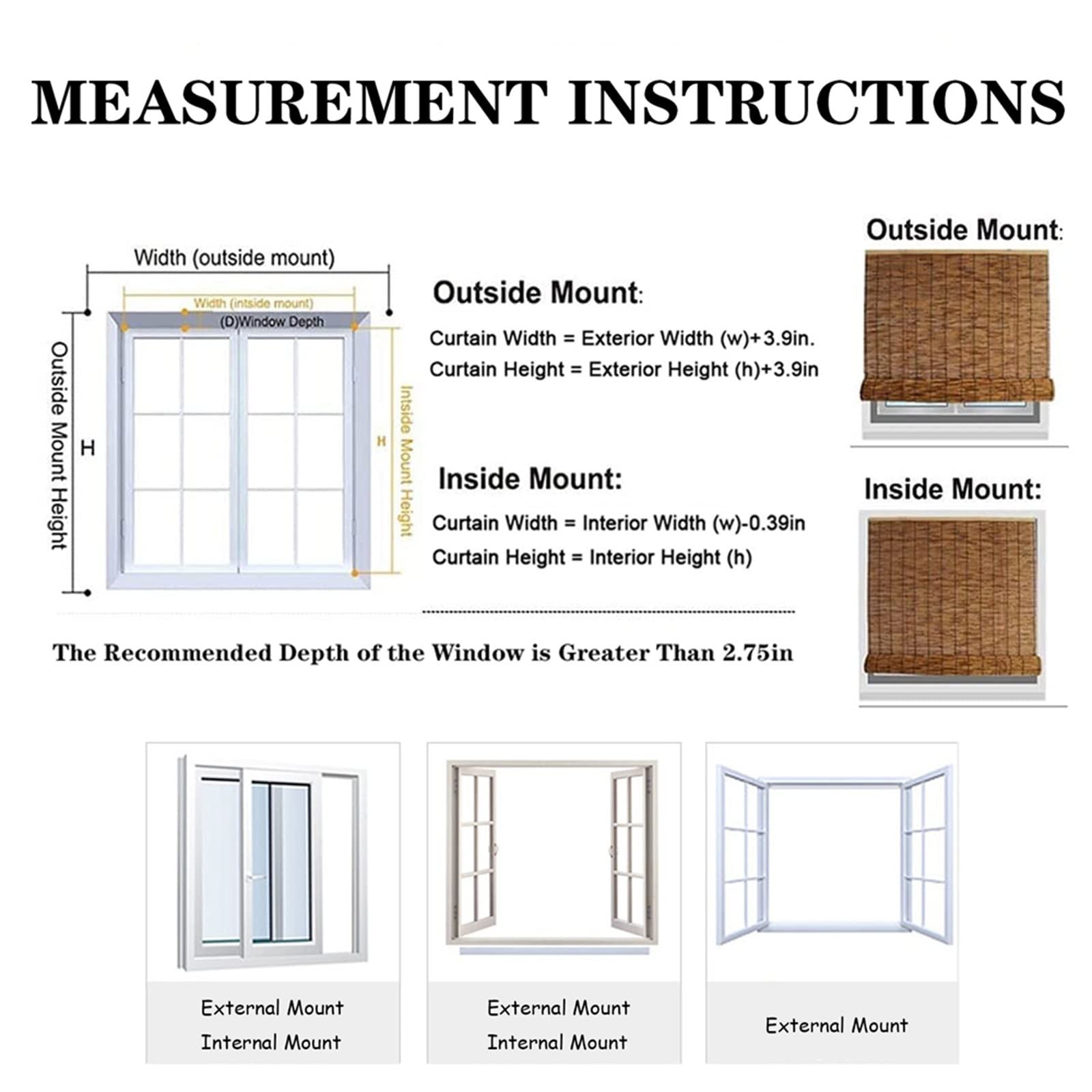 MEASUREMENT INSTRUCTIONS

Width (outside mount)

Width (intside mount)

(D)Window Depth

Outside Mount Height

H

H

Intside Mount Height

Outside Mount:

Curtain Width = Exterior Width (w)+3.9in.

Curtain Height = Exterior Height (h)+3.9in

Inside Mount:

Curtain Width = Interior Width (w)-0.39in

Curtain Height = Interior Height (h)

The Recommended Depth of the Window is Greater Than 2.75in

Outside Mount:

Inside Mount:

External Mount
Internal Mount

External Mount
Internal Mount

External Mount