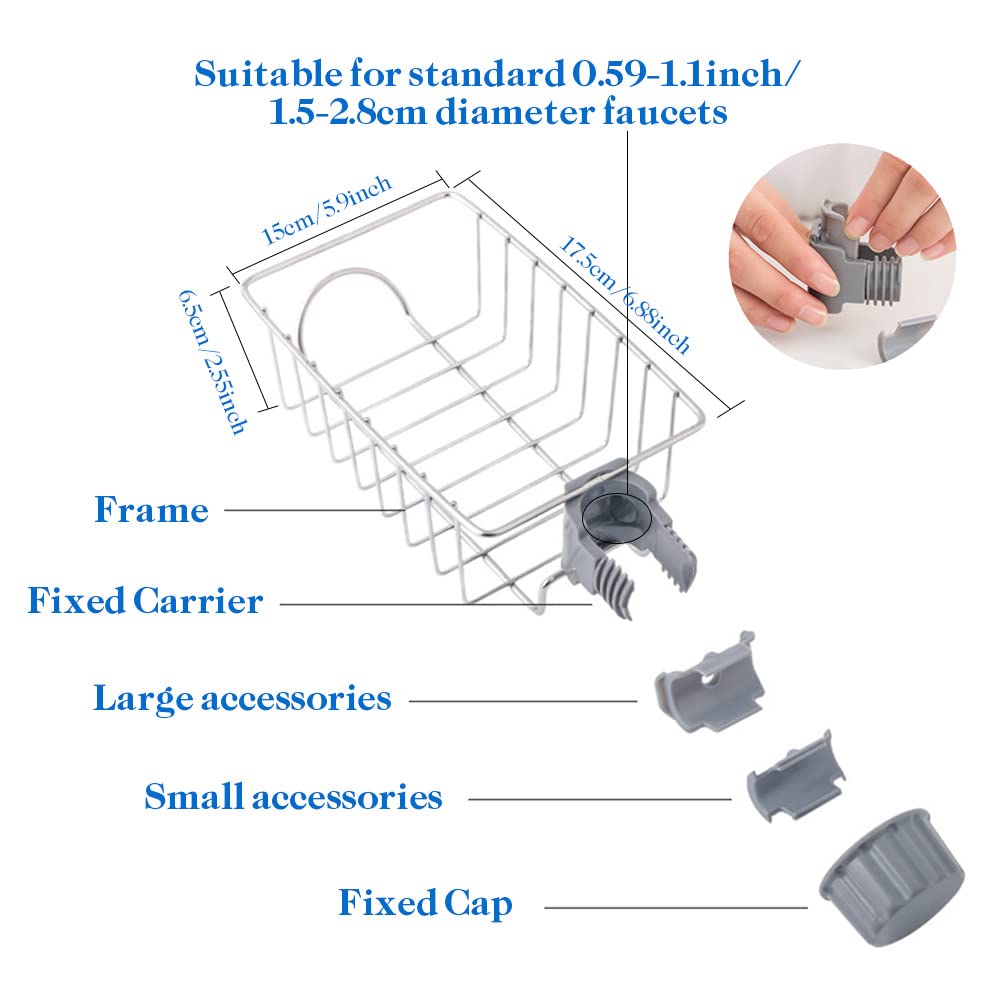 Suitable for standard 0.59-1.1inch/
1.5-2.8cm diameter faucets

15cm/5.9inch

17.5cm/6.88inch

6.5cm/2.55inch

Frame

Fixed Carrier

Large accessories

Small accessories

Fixed Cap