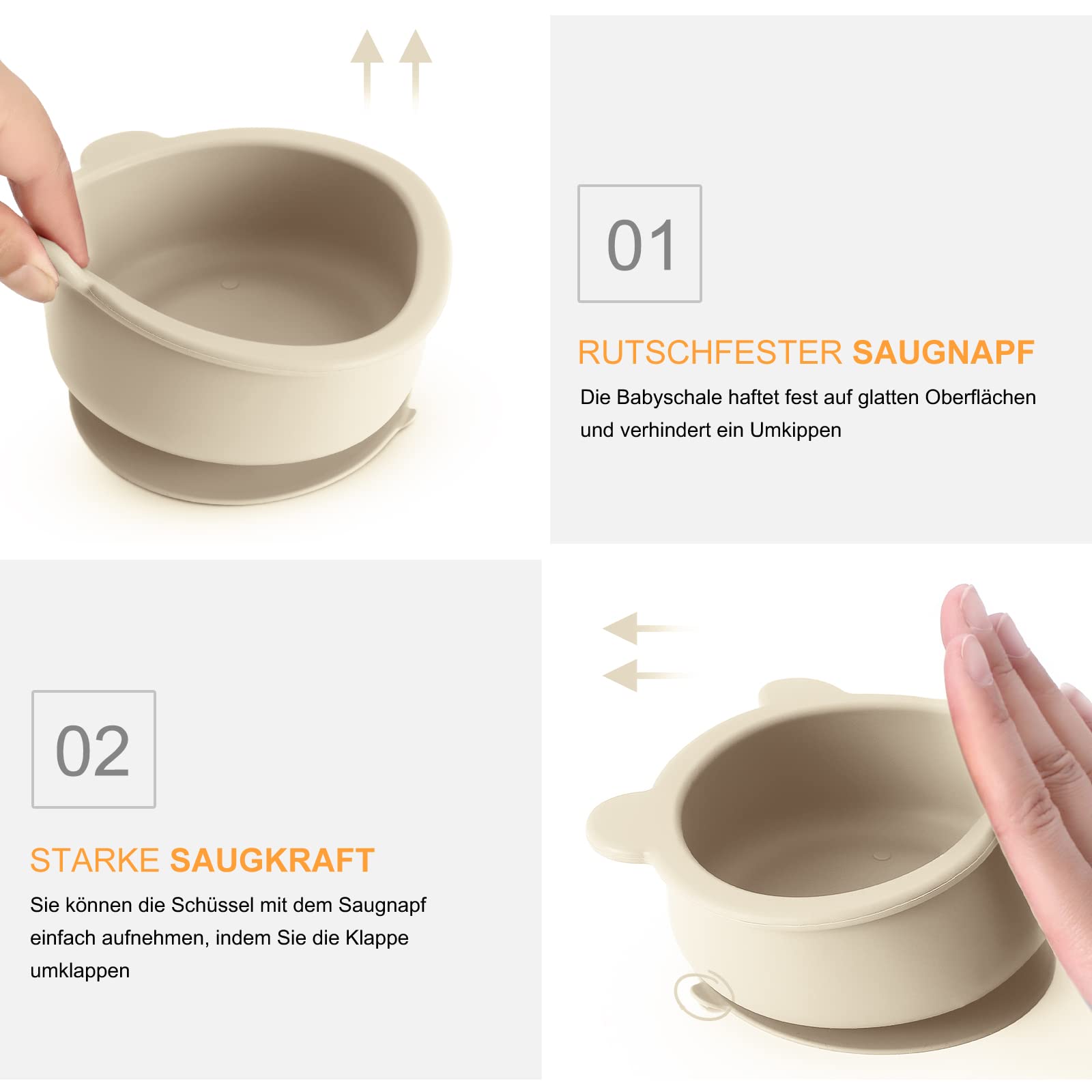 01

RUTSCHFESTER SAUGNAPF

Die Babyschale haftet fest auf glatten Oberflächen und verhindert ein Umkippen

02

STARKE SAUGKRAFT

Sie können die Schüssel mit dem Saugnapf einfach aufnehmen, indem Sie die Klappe umklappen