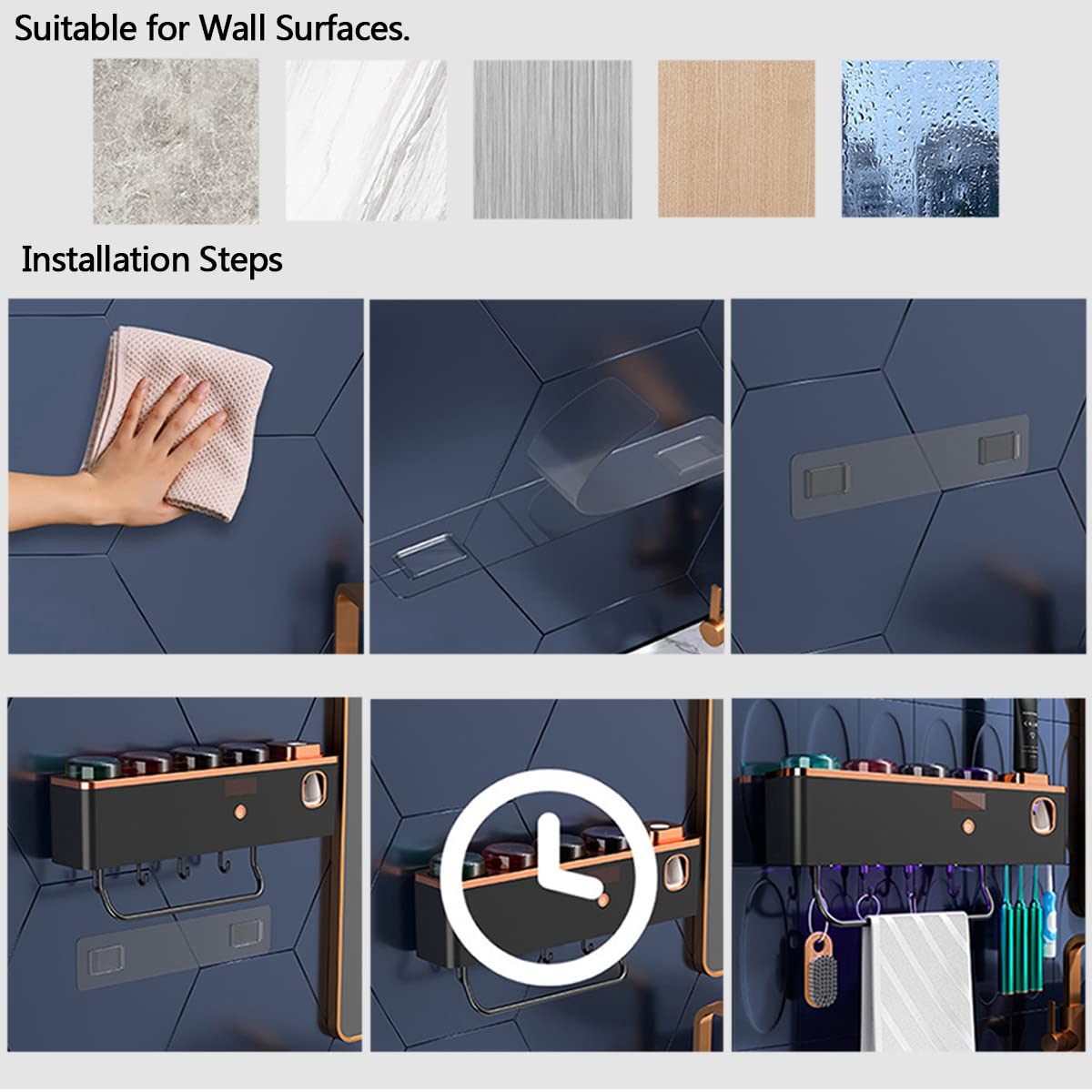 Suitable for Wall Surfaces.

Installation Steps