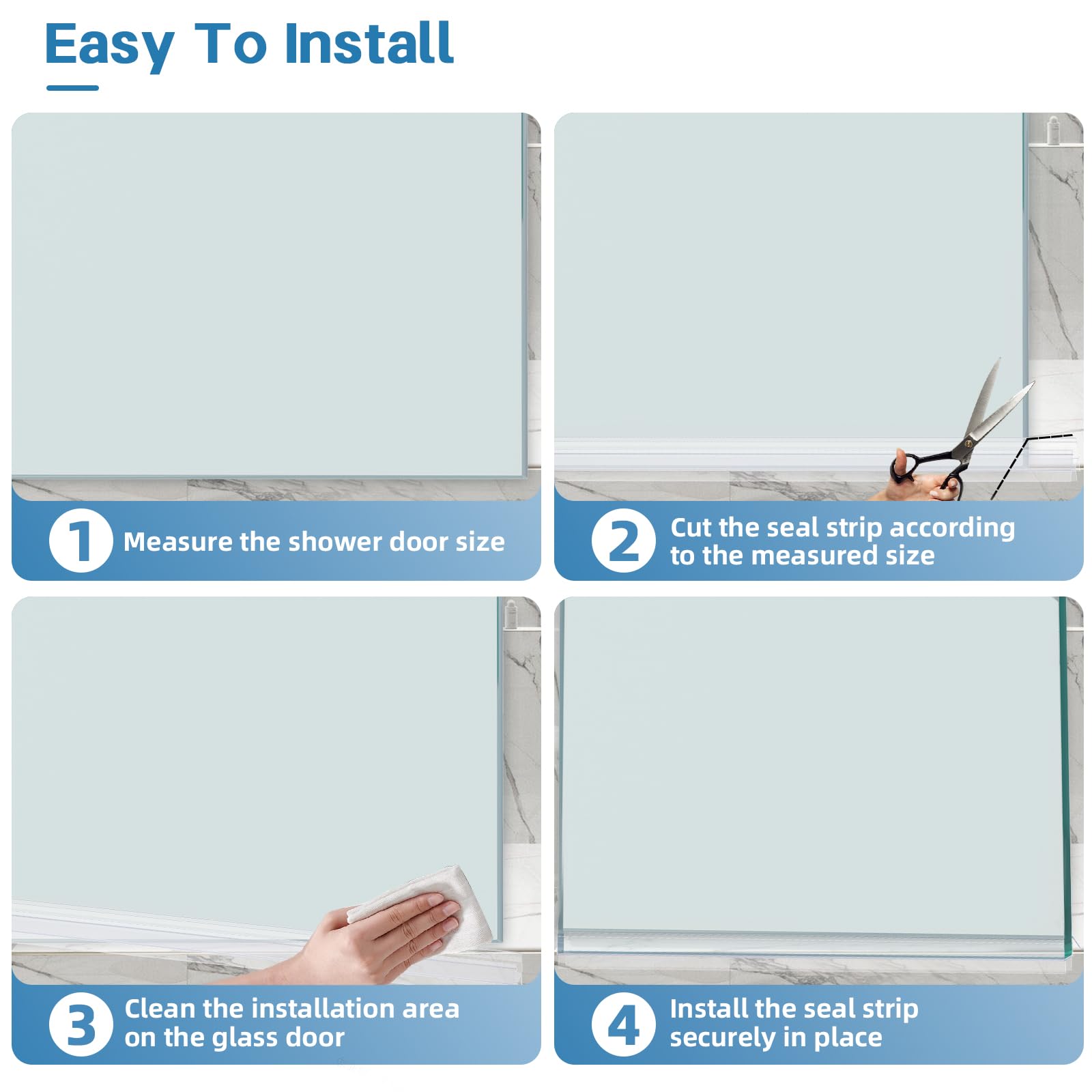 Easy To Install

1 Measure the shower door size

2 Cut the seal strip according to the measured size

3 Clean the installation area on the glass door

4 Install the seal strip securely in place