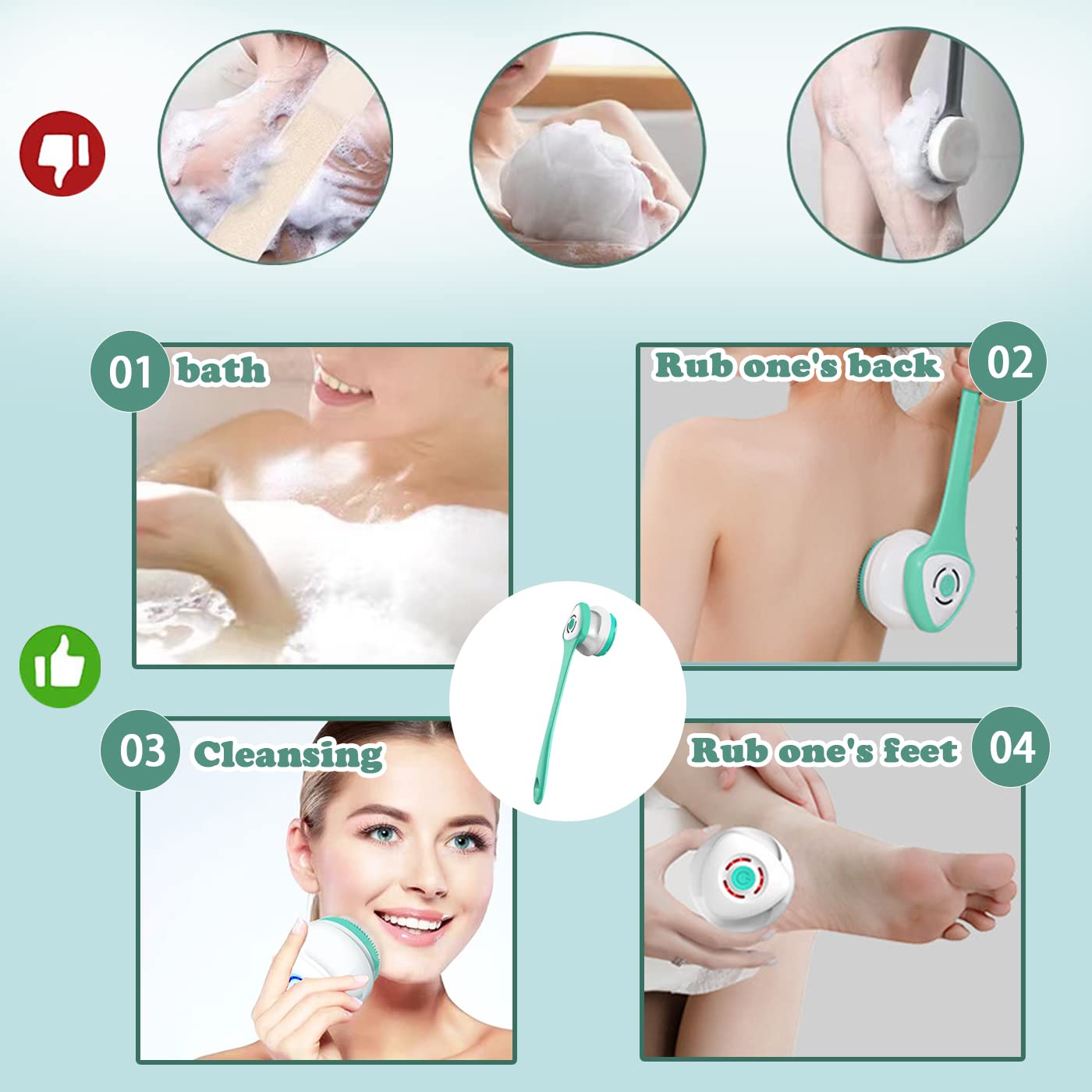 01 bath

Rub one's back 02

03 Cleansing

Rub one's feet 04