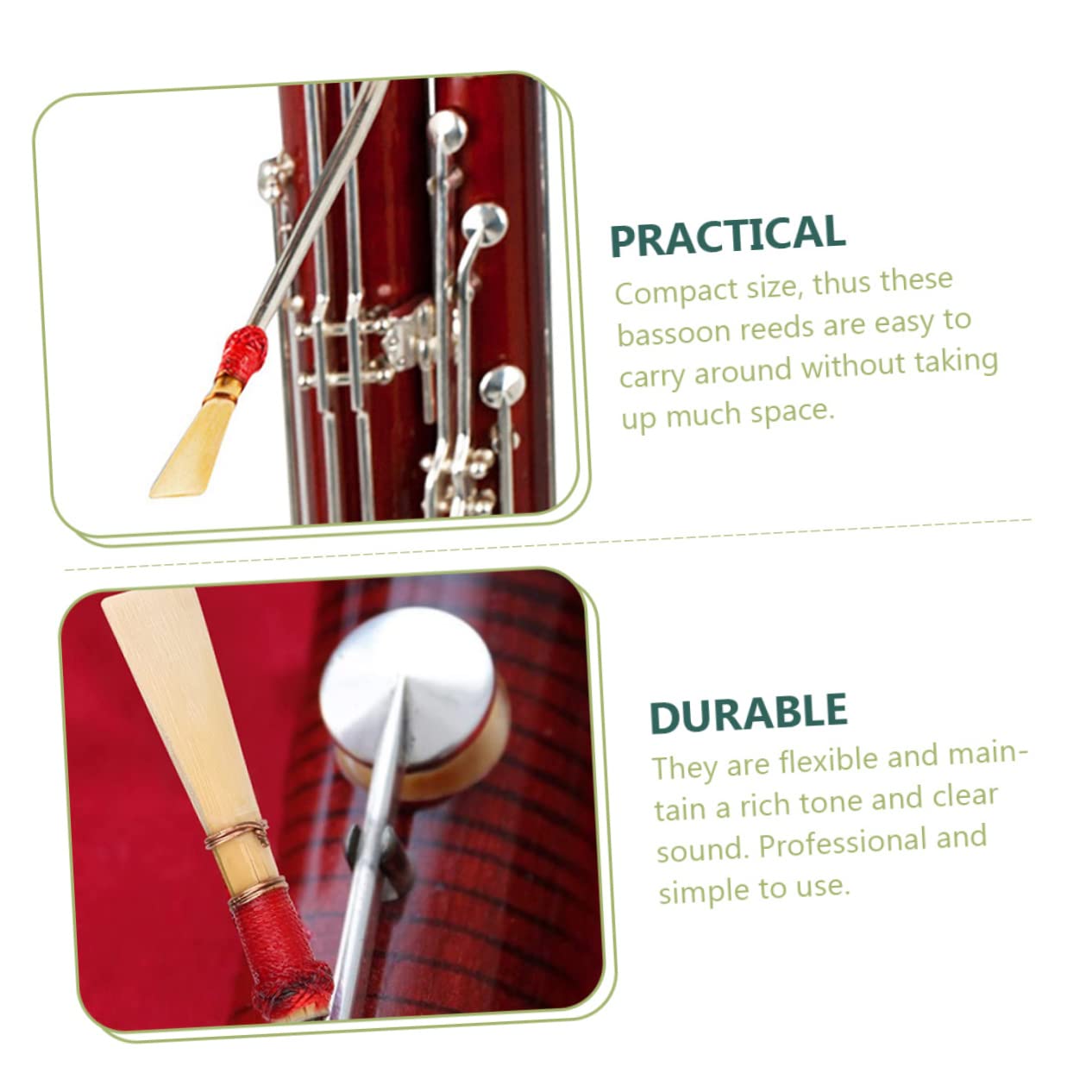 PRACTICAL

Compact size, thus these bassoon reeds are easy to carry around without taking up much space.

DURABLE

They are flexible and maintain a rich tone and clear sound. Professional and simple to use.