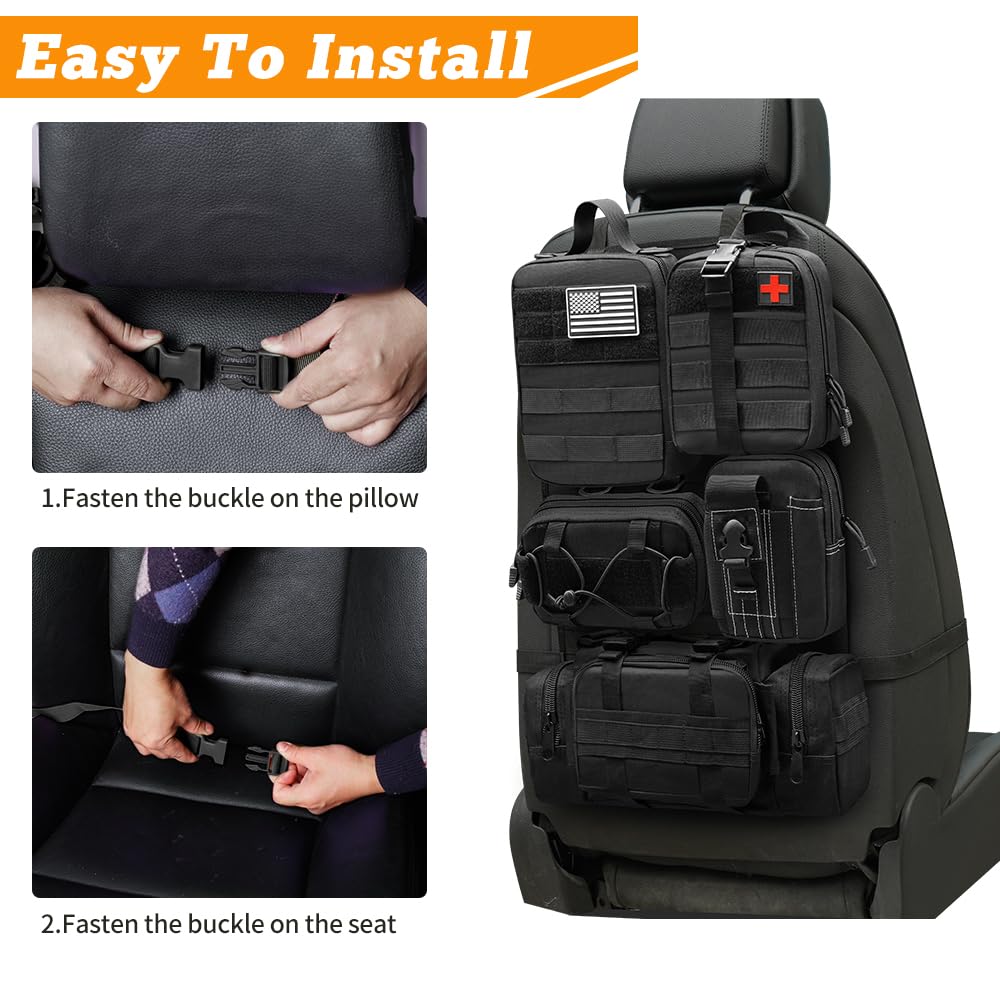 Easy To Install

1.Fasten the buckle on the pillow

2.Fasten the buckle on the seat