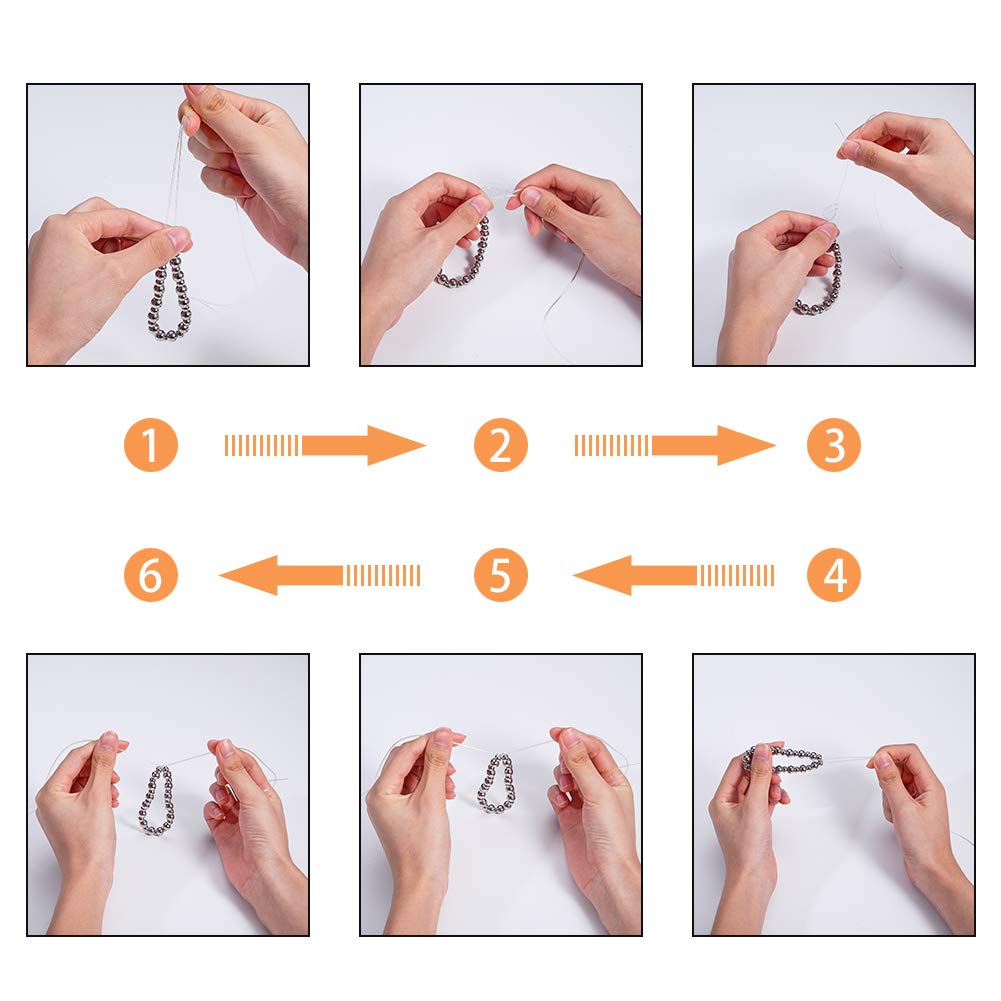 1
2
3
6
5
4