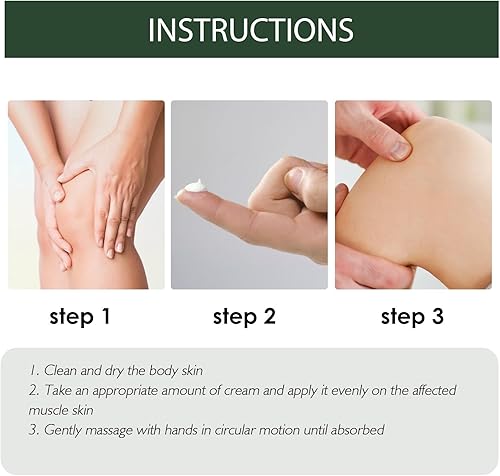 INSTRUCTIONS

step 1

step 2

step 3

1. Clean and dry the body skin
2. Take an appropriate amount of cream and apply it evenly on the affected muscle skin
3. Gently massage with hands in circular motion until absorbed