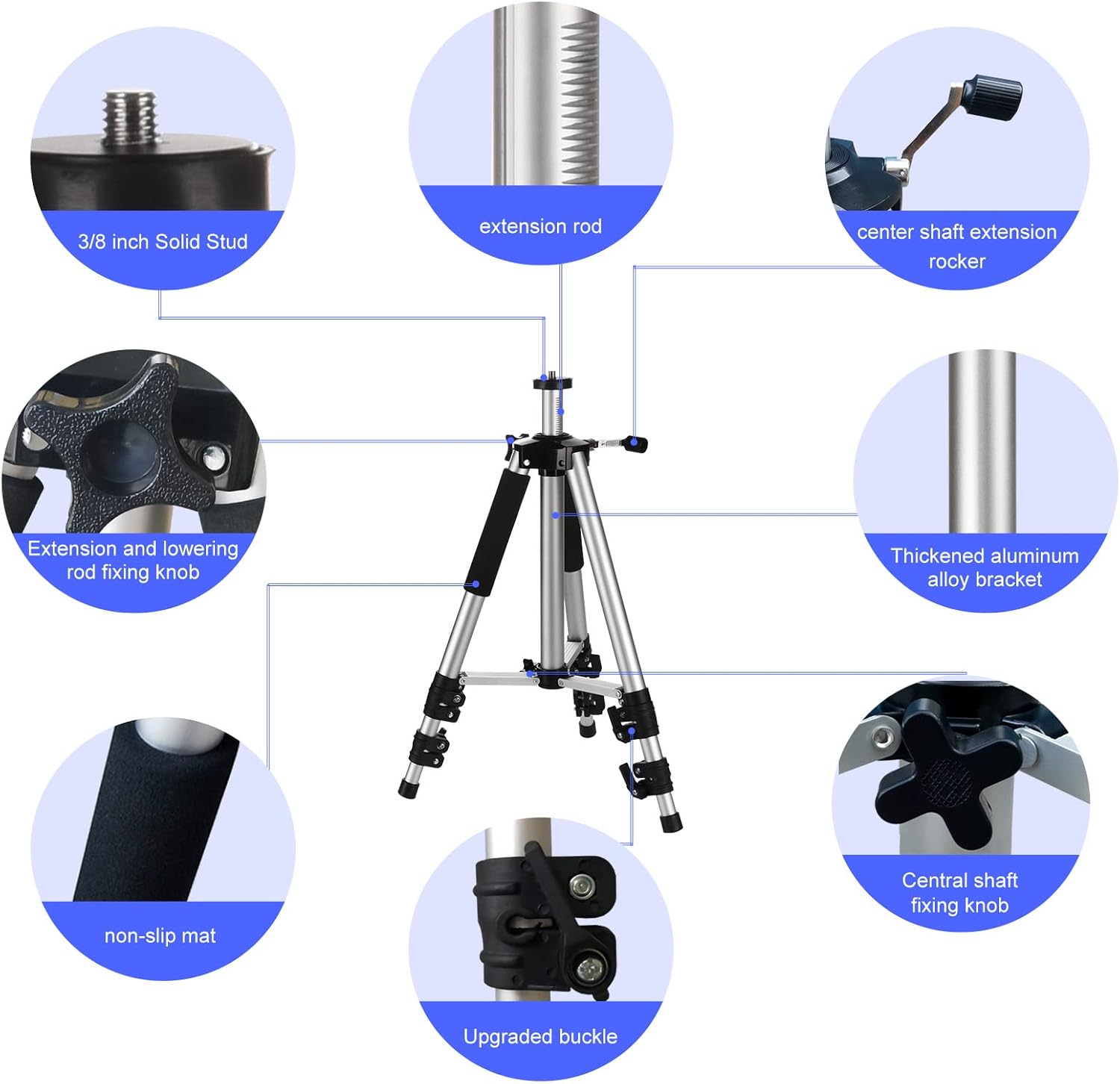 3/8 inch Solid Stud

extension rod

center shaft extension rocker

Extension and lowering rod fixing knob

Thickened aluminum alloy bracket

non-slip mat

Upgraded buckle

Central shaft fixing knob